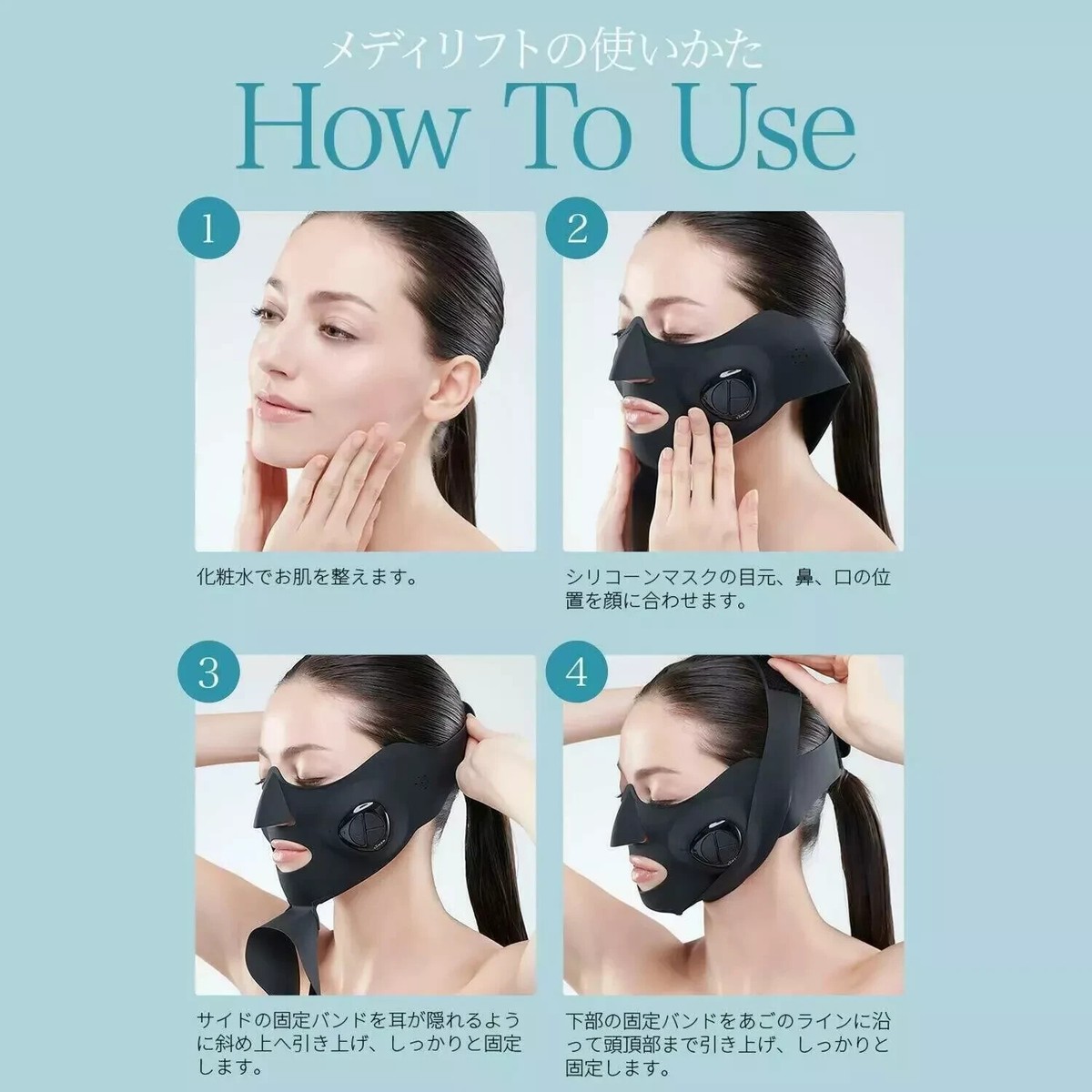 メディリフトの使いかた
How To Use

1
化粧水でお肌を整えます。

2
シリコーンマスクの目元、鼻、口の位置を顔に合わせます。

3
サイドの固定バンドを耳が隠れるように斜め上へ引き上げ、しっかりと固定します。

4
下部の固定バンドをあごのラインに沿って頭頂部まで引き上げ、しっかりと固定します。