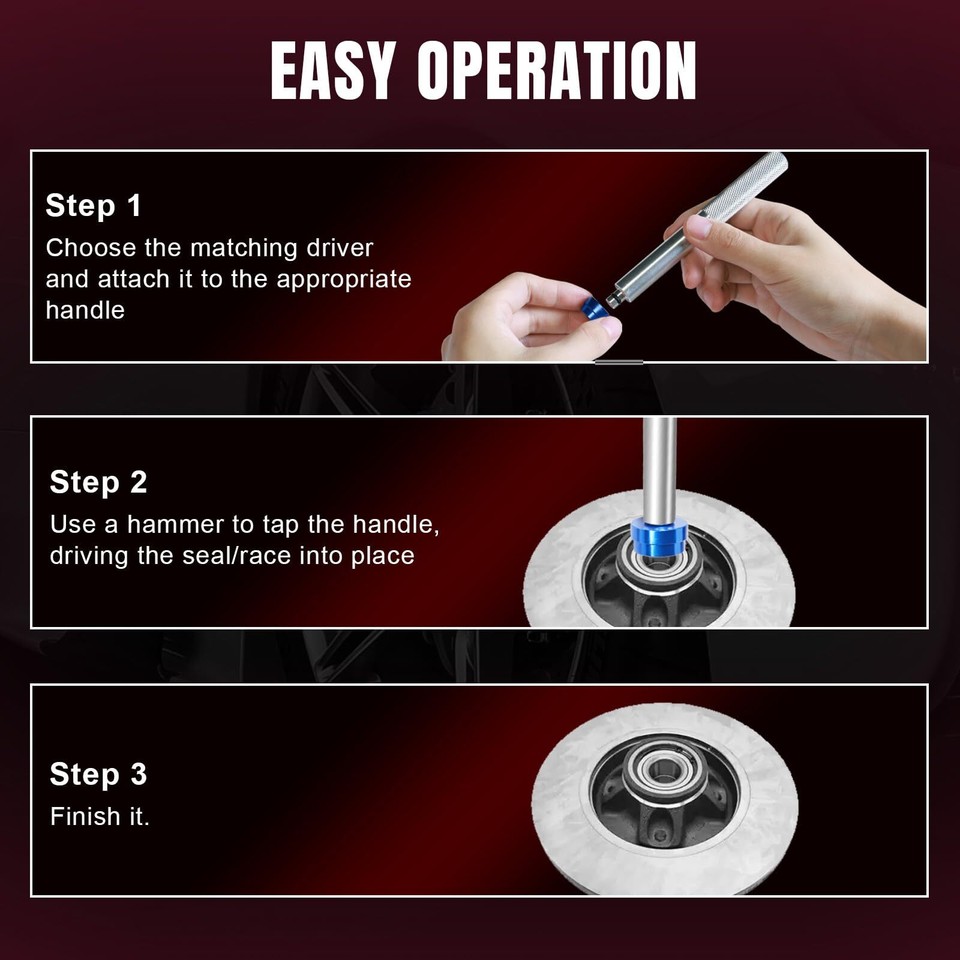 EASY OPERATION

Step 1

Choose the matching driver and attach it to the appropriate handle

Step 2

Use a hammer to tap the handle, driving the seal/race into place

Step 3

Finish it.