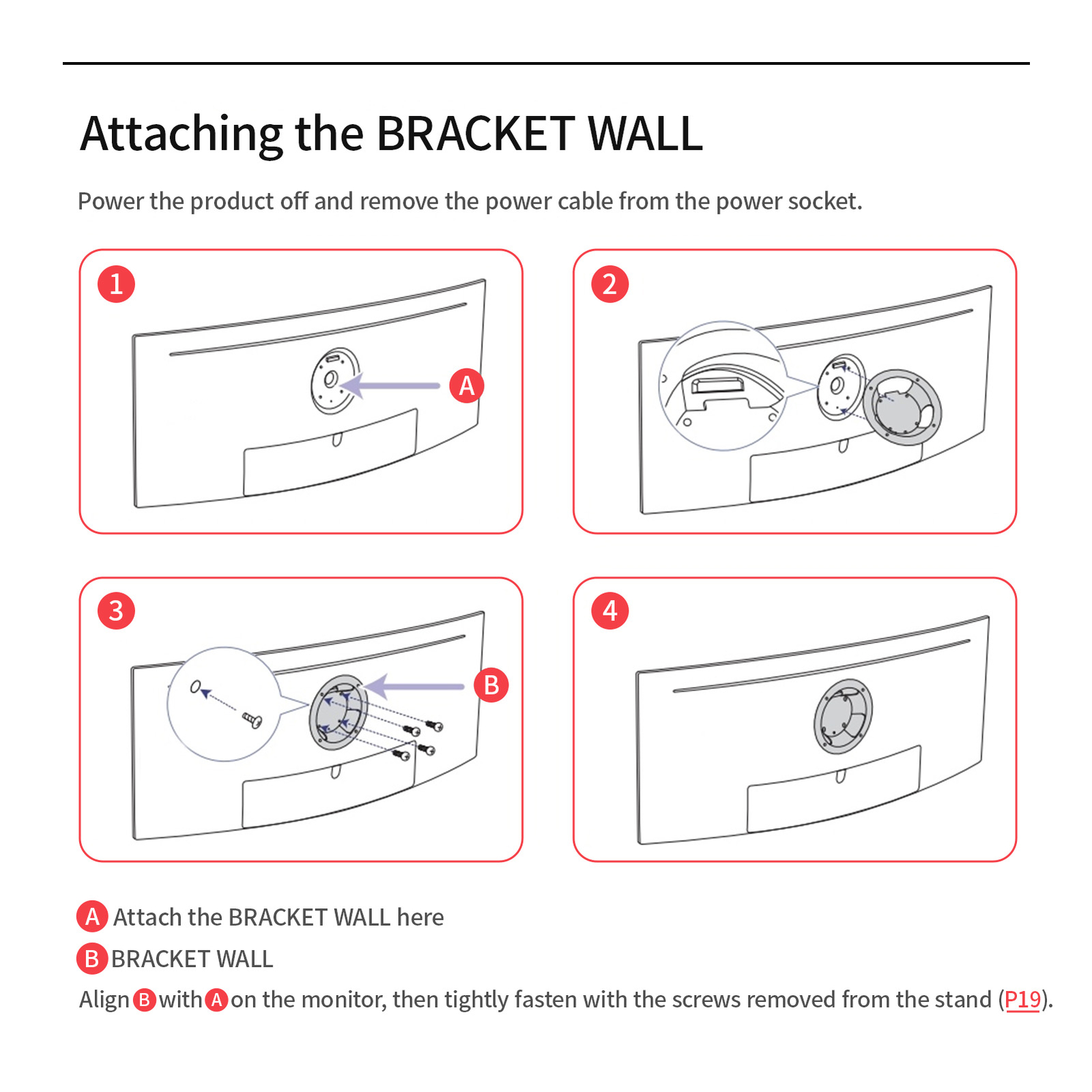 Attaching the BRACKET WALL

Power the product off and remove the power cable from the power socket.

1

A

2

3

B

4

A Attach the BRACKET WALL here

B BRACKET WALL

Align B with A on the monitor, then tightly fasten with the screws removed from the stand (P19).