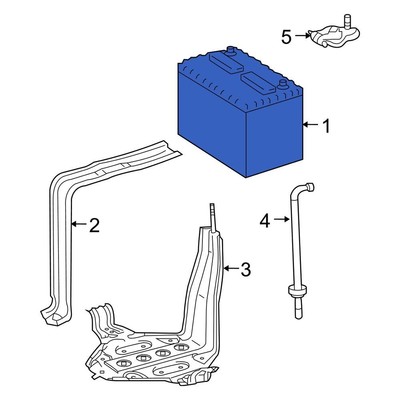 5
1
2
4
3