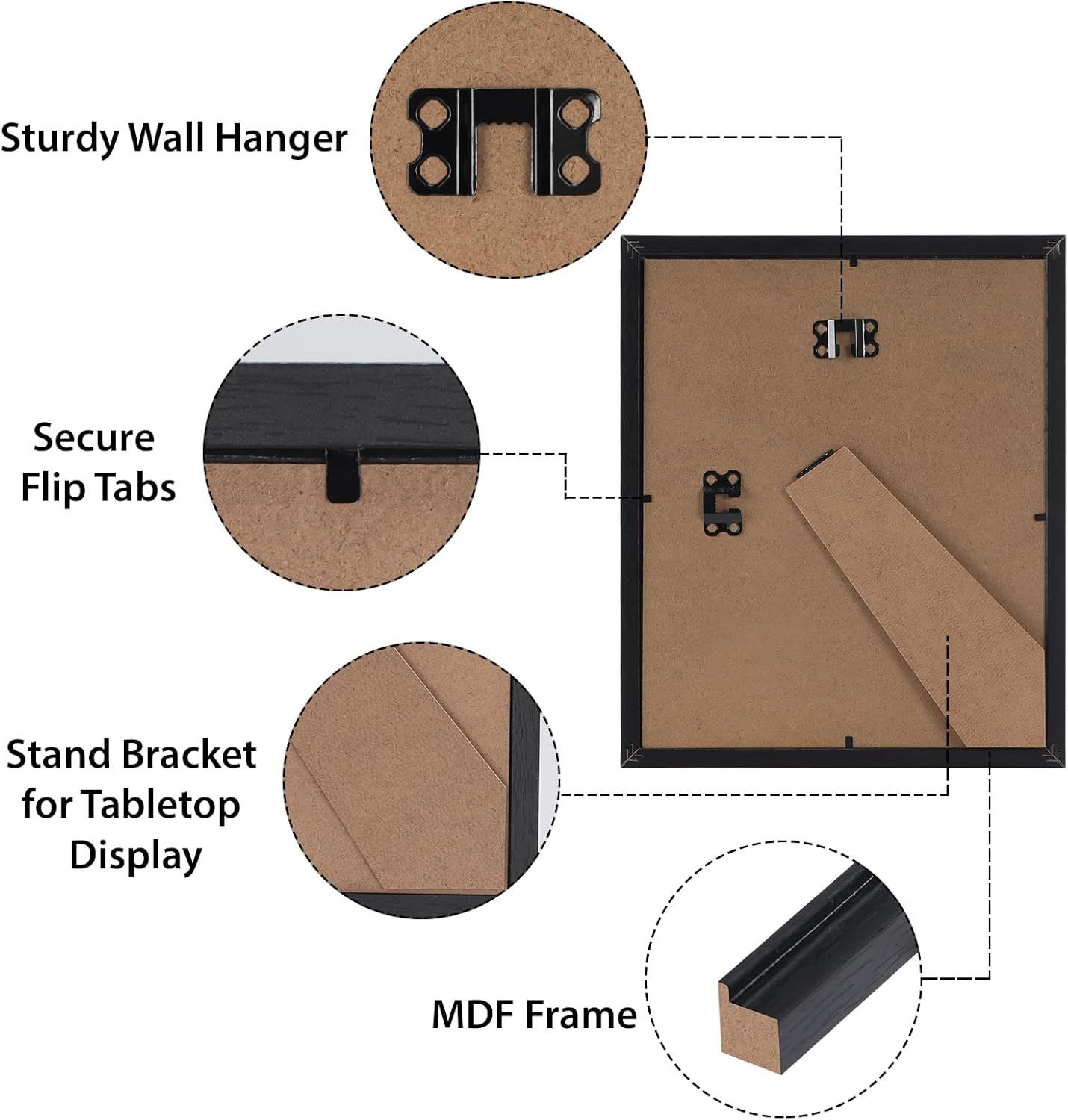 Sturdy Wall Hanger

Secure Flip Tabs

Stand Bracket for Tabletop Display

MDF Frame