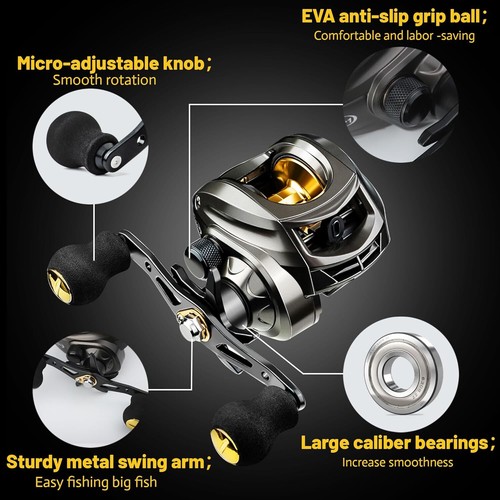 EVA anti-slip grip ball;
Comfortable and labor -saving

Micro-adjustable knob;
Smooth rotation

Large caliber bearings;
Increase smoothness

Sturdy metal swing arm;
Easy fishing big fish