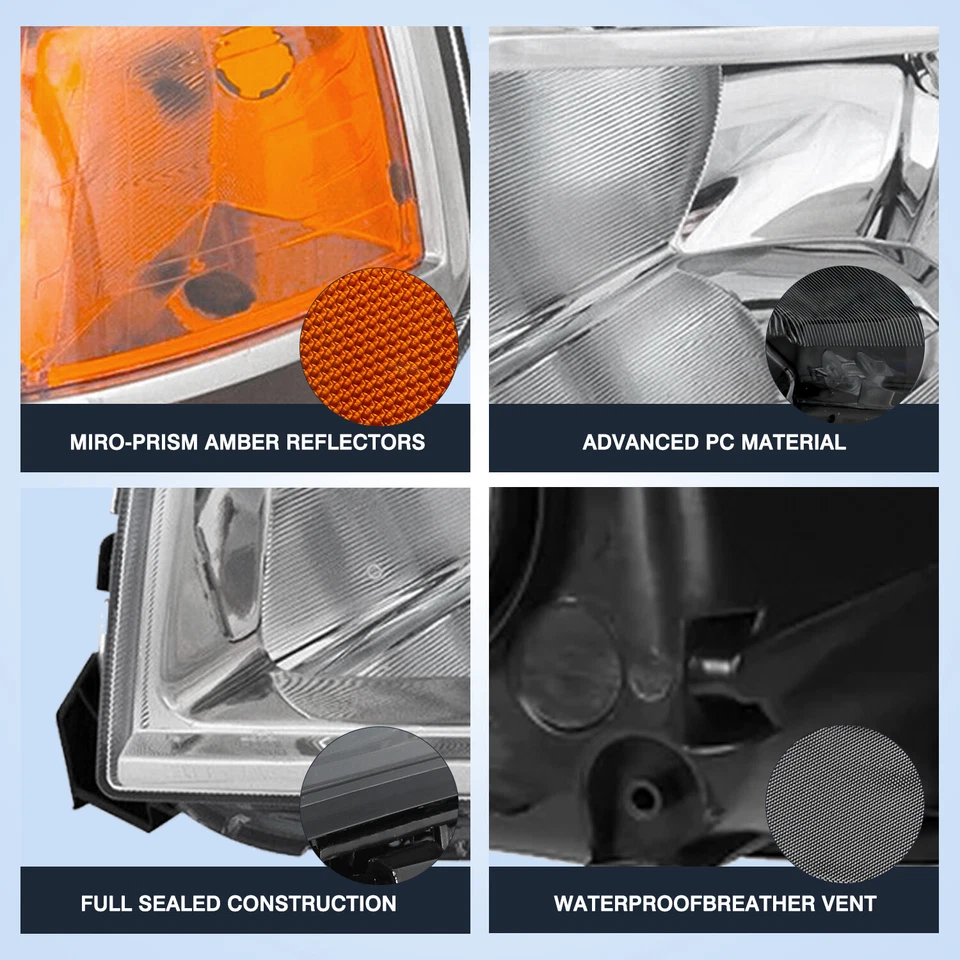 MIRO-PRISM AMBER REFLECTORS

ADVANCED PC MATERIAL

FULL SEALED CONSTRUCTION

WATERPROOFBREATHER VENT