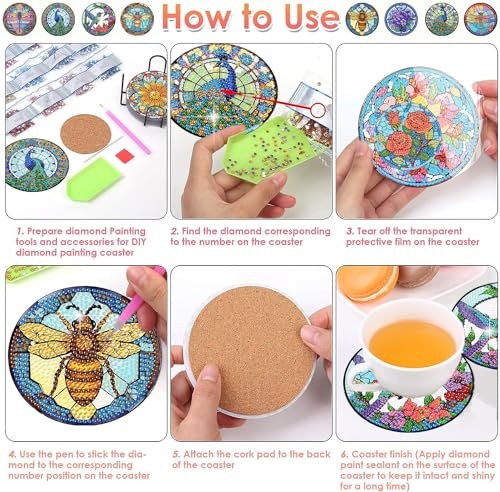 How to Use

1. Prepare diamond Painting tools and accessories for DIY diamond painting coaster

2. Find the diamond corresponding to the number on the coaster

3. Tear off the transparent protective film on the coaster

4. Use the pen to stick the diamond to the corresponding number position on the coaster

5. Attach the cork pad to the back of the coaster

6. Coaster finish (Apply diamond paint sealant on the surface of the coaster to keep it intact and shiny for a long time)