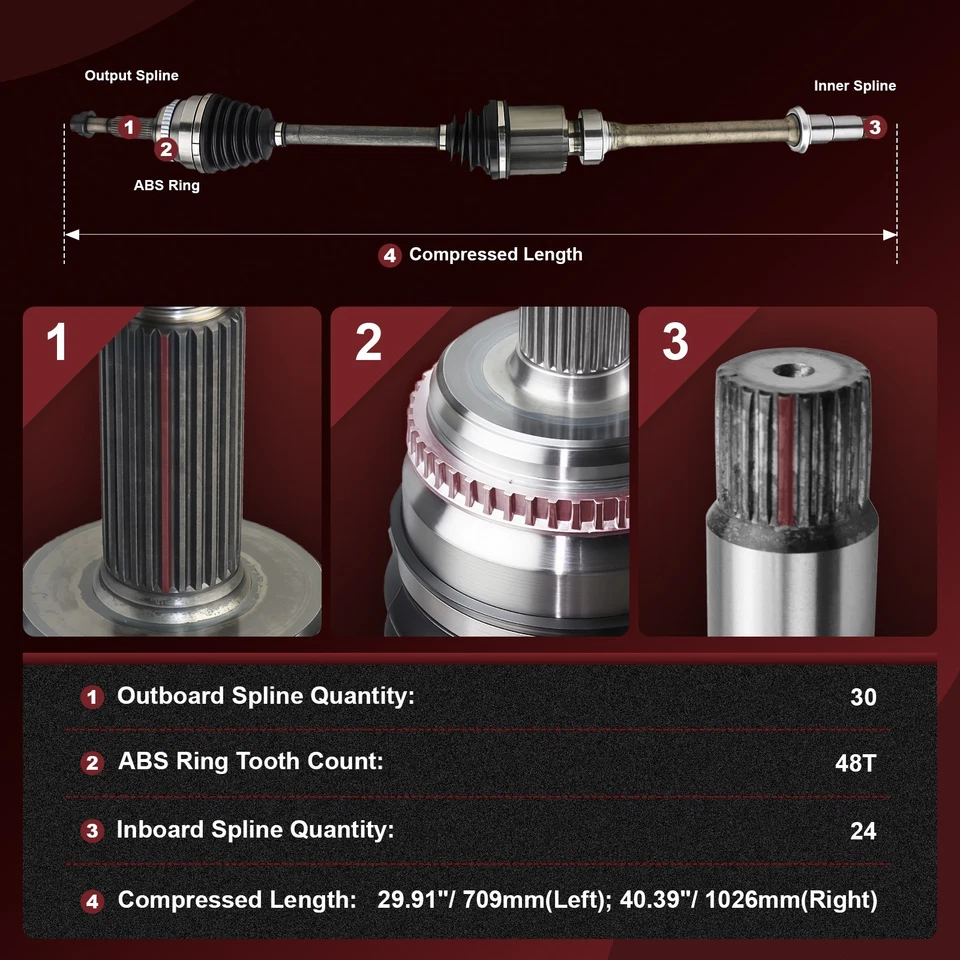 Output Spline

1

2

ABS Ring

Inner Spline

3

4 Compressed Length

1

2

3

| | |
|---|---|
| 1 Outboard Spline Quantity: | 30 |
| 2 ABS Ring Tooth Count: | 48T |
| 3 Inboard Spline Quantity: | 24 |
| 4 Compressed Length: | 29.91"/ 709mm(Left); 40.39"/ 1026mm(Right) |