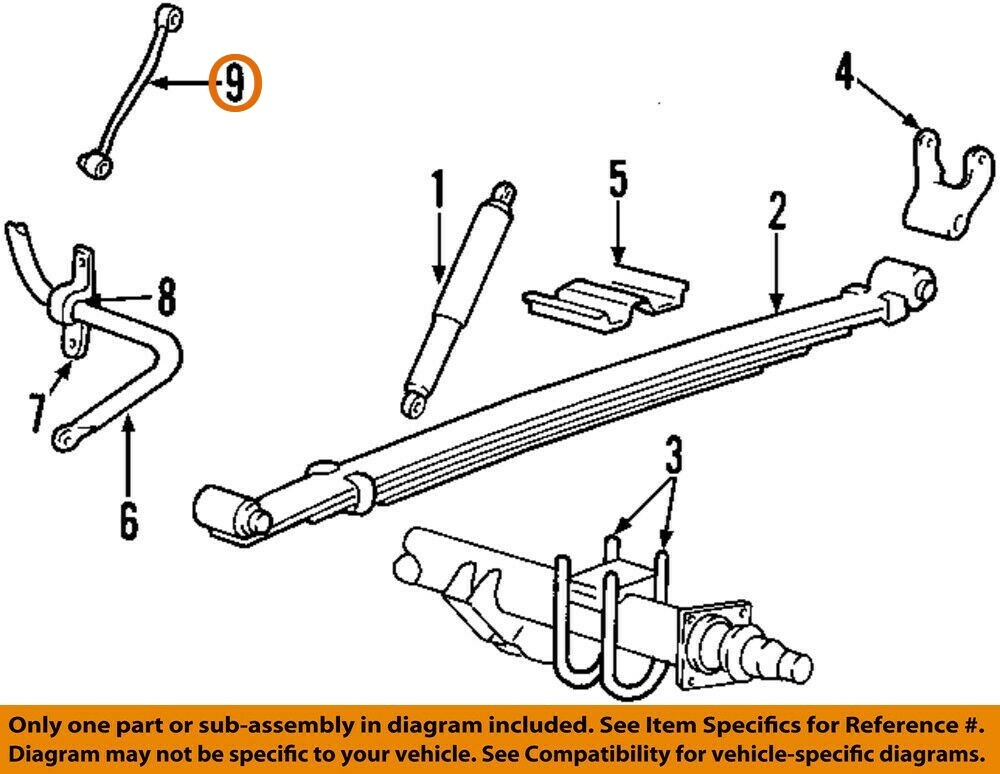 9
4
1
5
2
8
7
6
3

Only one part or sub-assembly in diagram included. See Item Specifics for Reference #. Diagram may not be specific to your vehicle. See Compatibility for vehicle-specific diagrams.