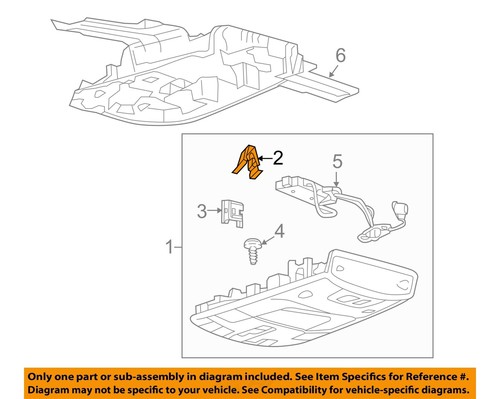 6

2

5

3

4

1

Only one part or sub-assembly in diagram included. See Item Specifics for Reference #. Diagram may not be specific to your vehicle. See Compatibility for vehicle-specific diagrams.