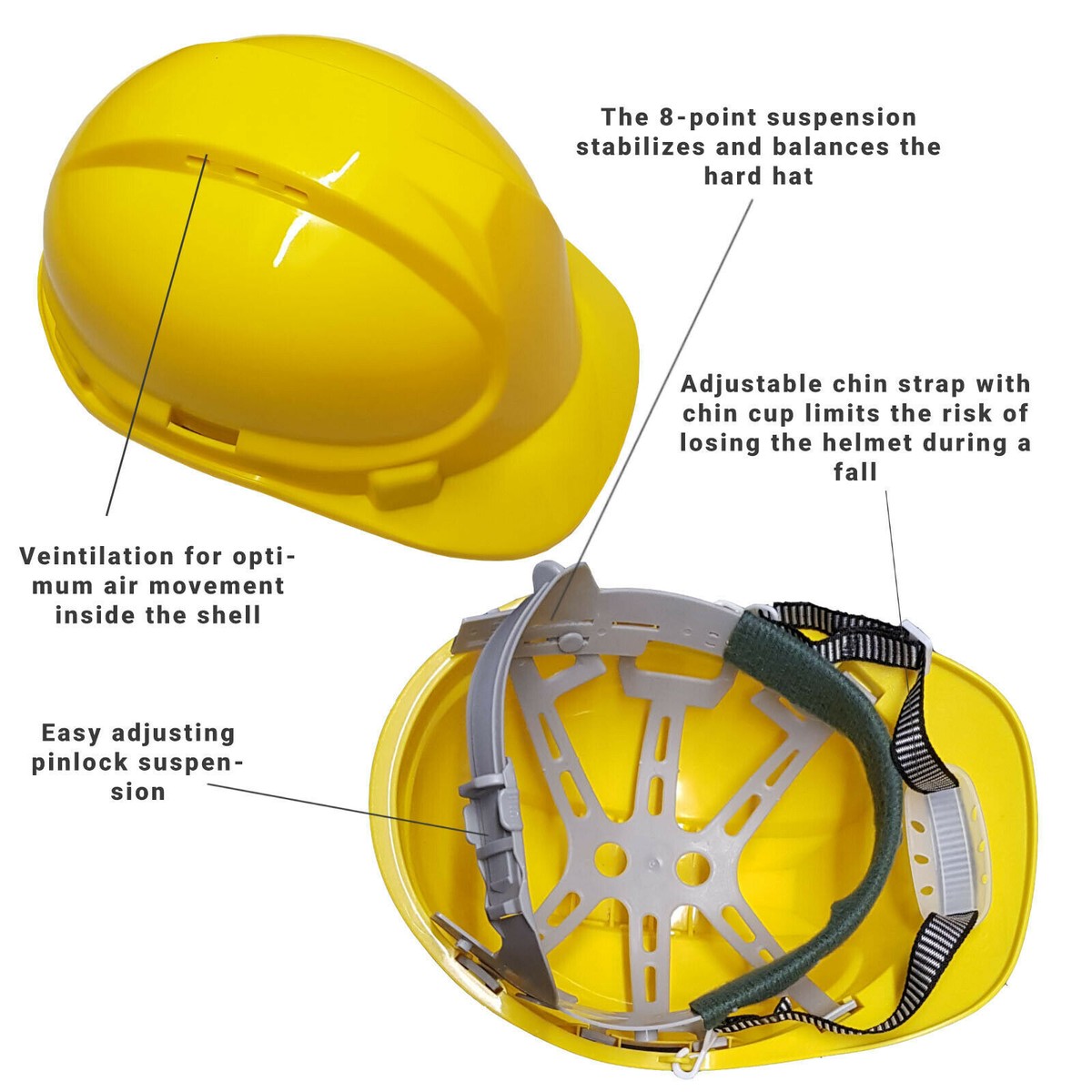 The 8-point suspension stabilizes and balances the hard hat

Adjustable chin strap with chin cup limits the risk of losing the helmet during a fall

Veintilation for optimum air movement inside the shell

Easy adjusting pinlock suspension