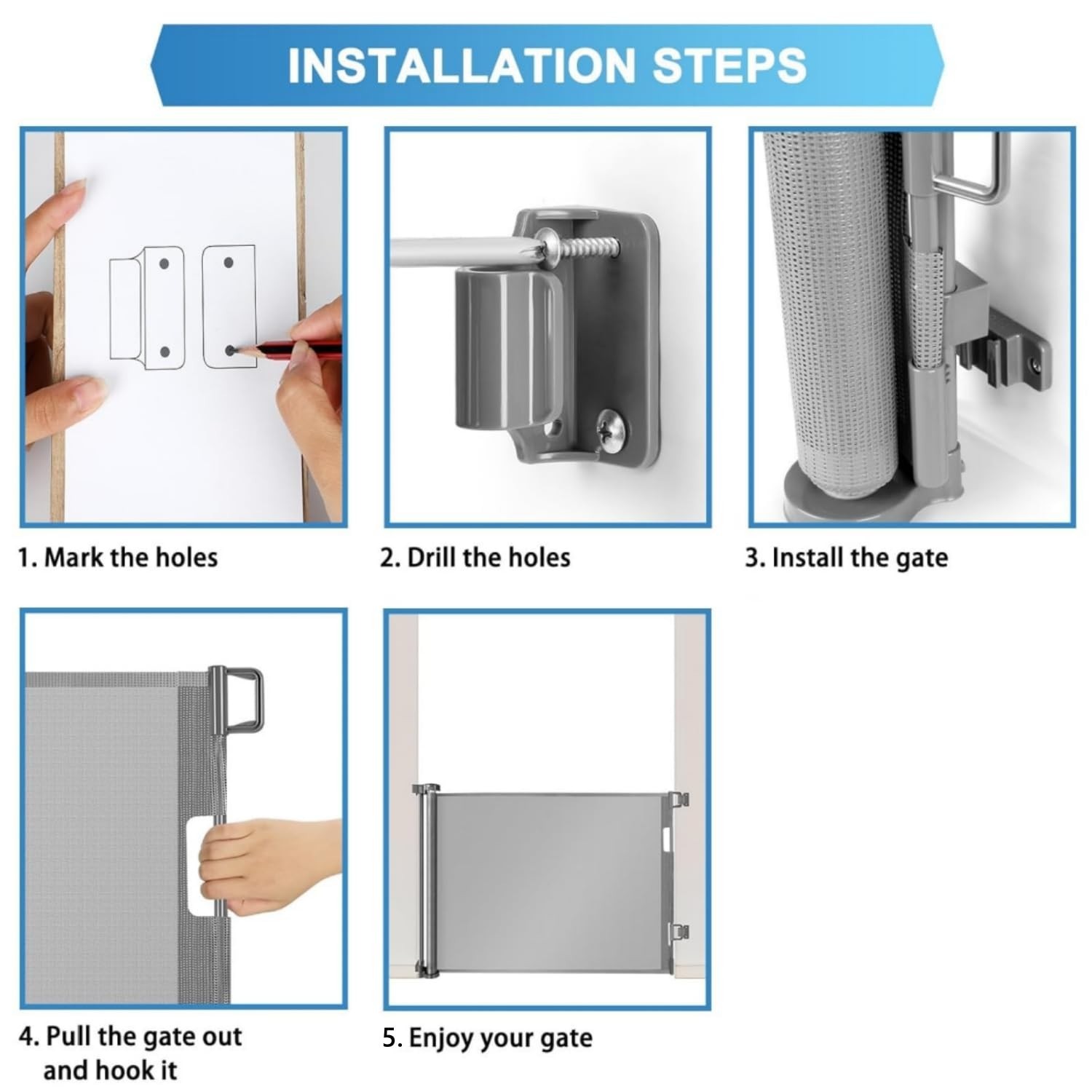 INSTALLATION STEPS

1. Mark the holes

2. Drill the holes

3. Install the gate

4. Pull the gate out and hook it

5. Enjoy your gate