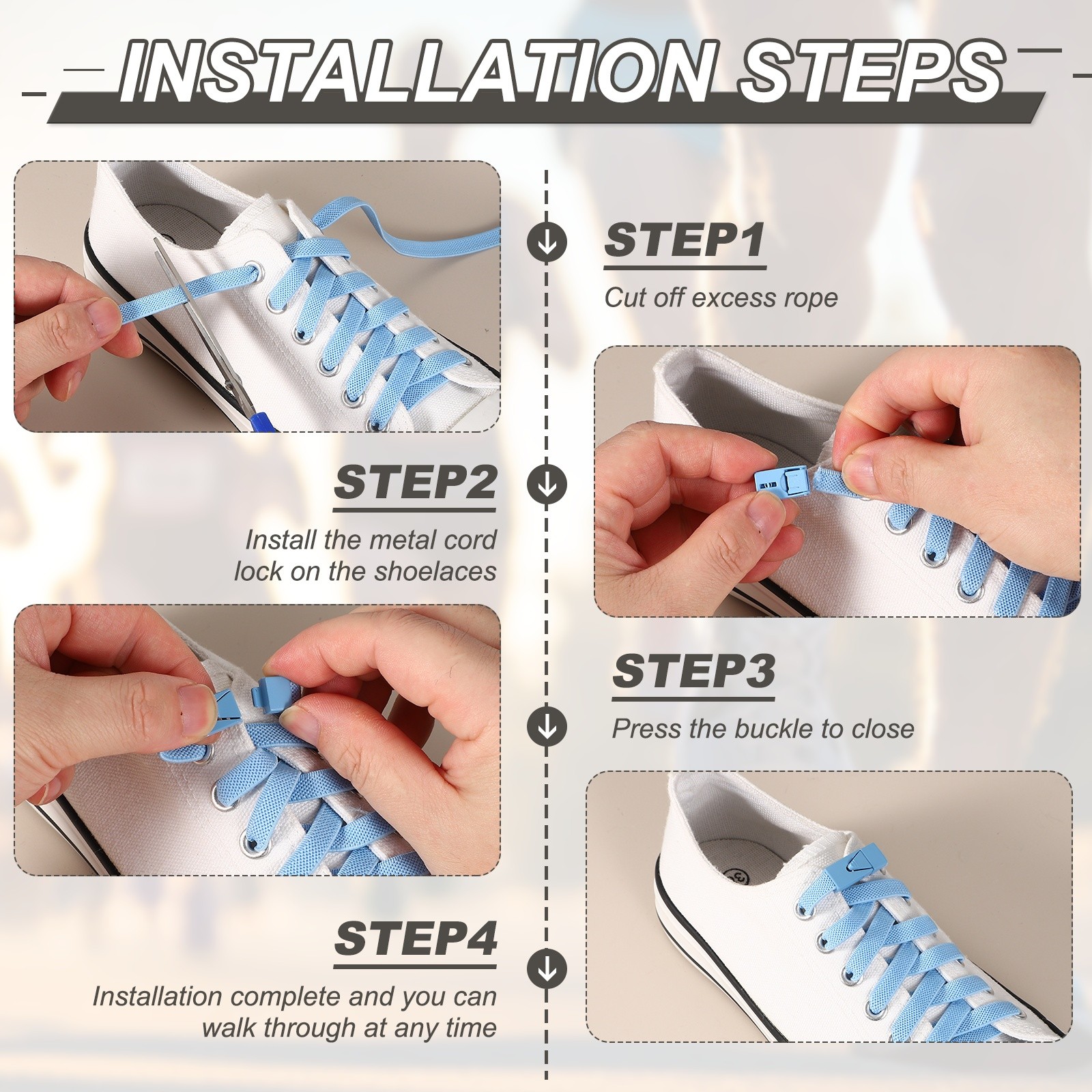 INSTALLATION STEPS

STEP1

Cut off excess rope

STEP2

Install the metal cord lock on the shoelaces

STEP3

Press the buckle to close

STEP4

Installation complete and you can walk through at any time