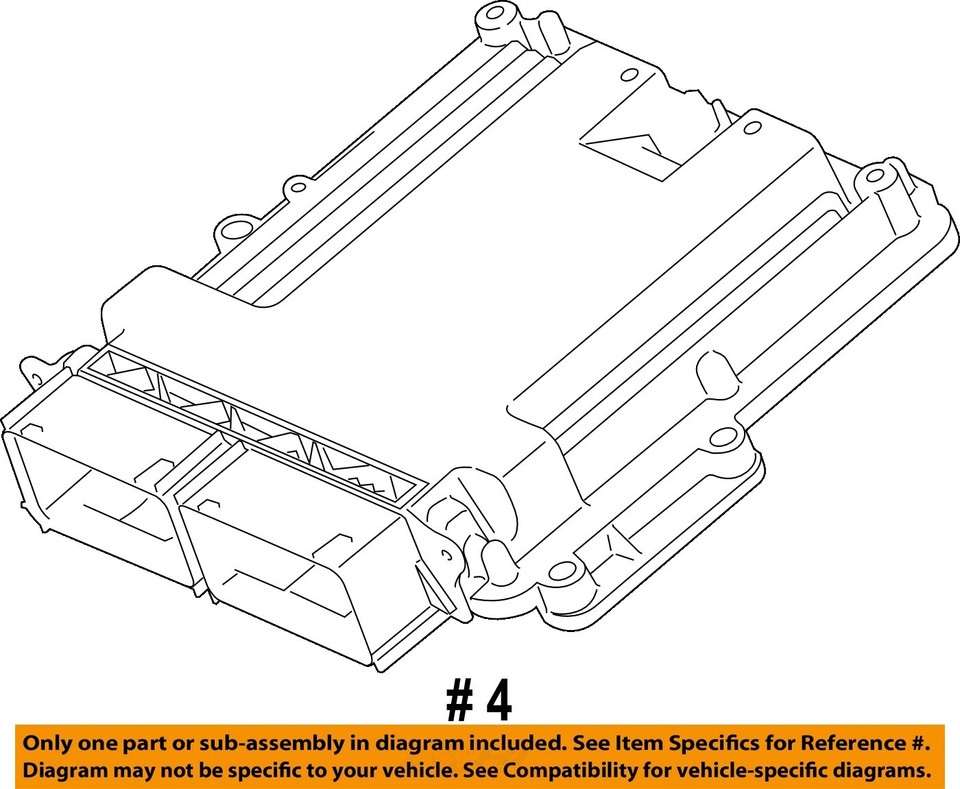 # 4

Only one part or sub-assembly in diagram included. See Item Specifics for Reference #.
Diagram may not be specific to your vehicle. See Compatibility for vehicle-specific diagrams.