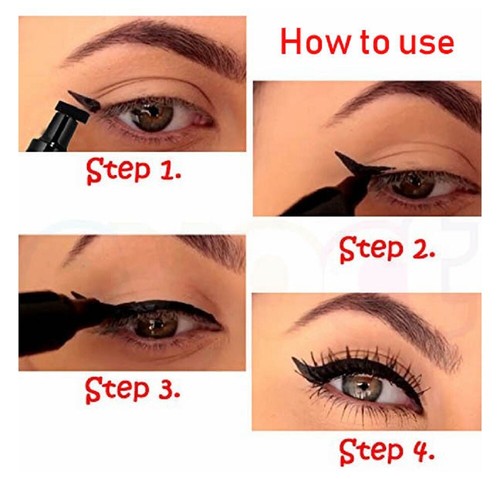 How to use

Step 1.

Step 2.

Step 3.

Step 4.