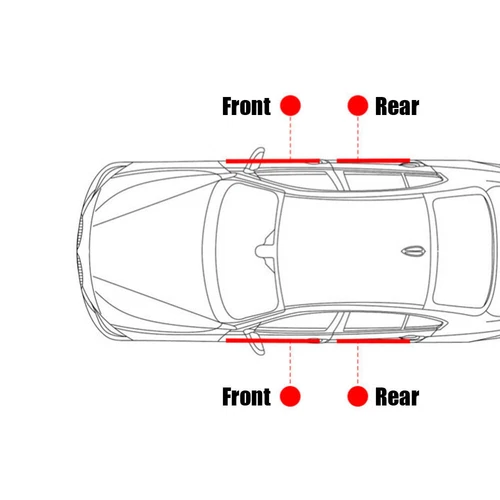 Front Rear

Front Rear