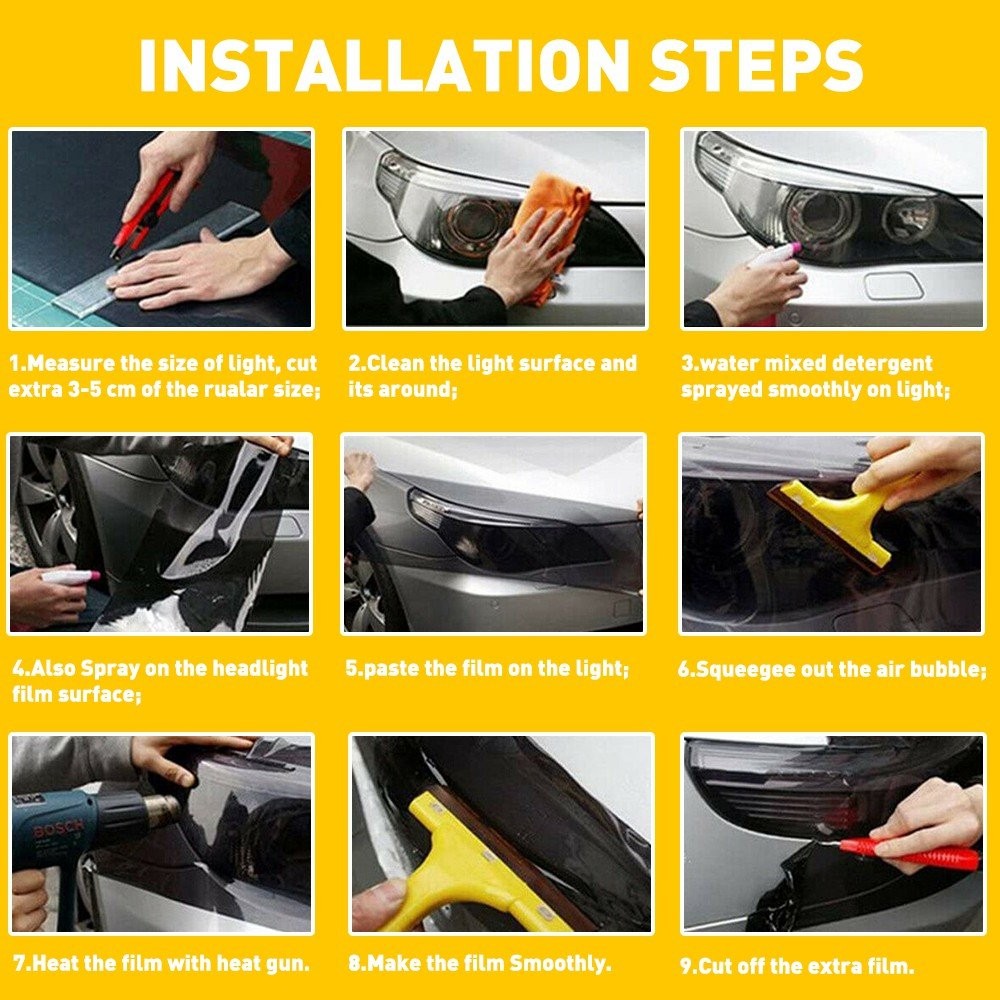 INSTALLATION STEPS

1.Measure the size of light, cut extra 3-5 cm of the rualar size;

2.Clean the light surface and its around;

3.water mixed detergent sprayed smoothly on light;

4.Also Spray on the headlight film surface;

5.paste the film on the light;

6.Squeegee out the air bubble;

BOSCH

7.Heat the film with heat gun.

8.Make the film Smoothly.

9.Cut off the extra film.