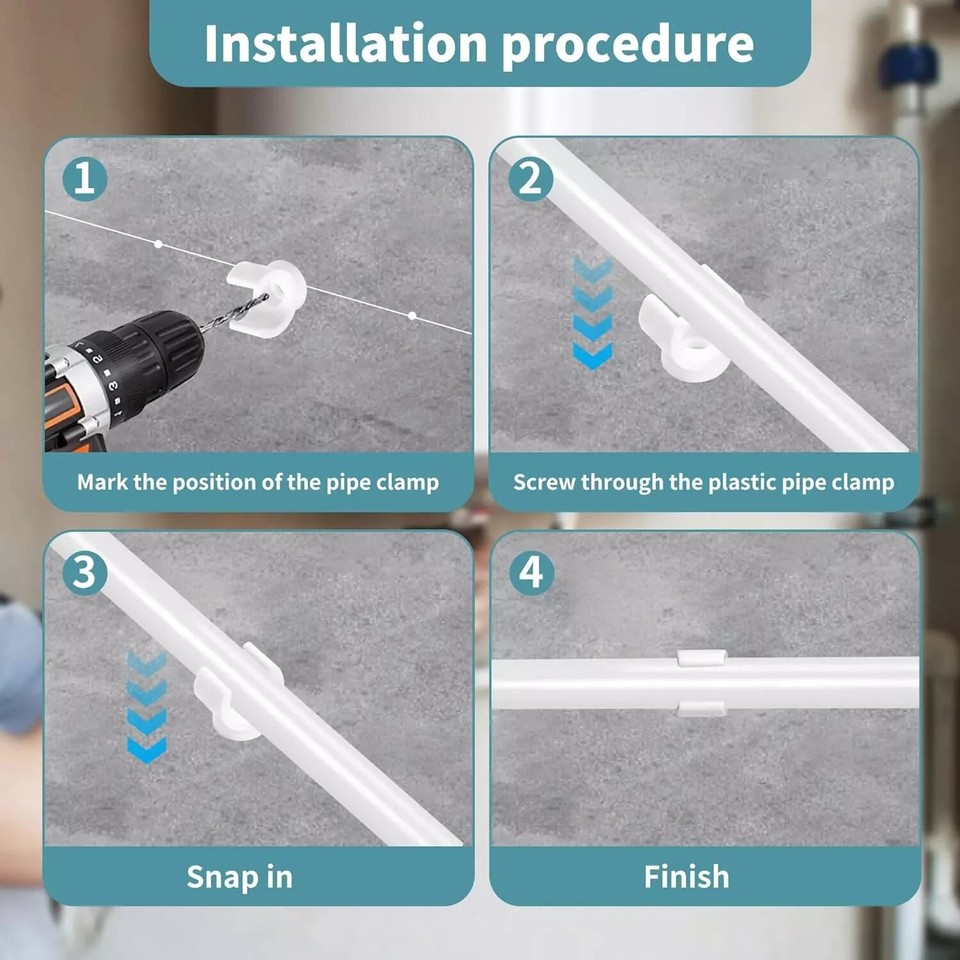 Installation procedure

1

Mark the position of the pipe clamp

2

Screw through the plastic pipe clamp

3

Snap in

4

Finish