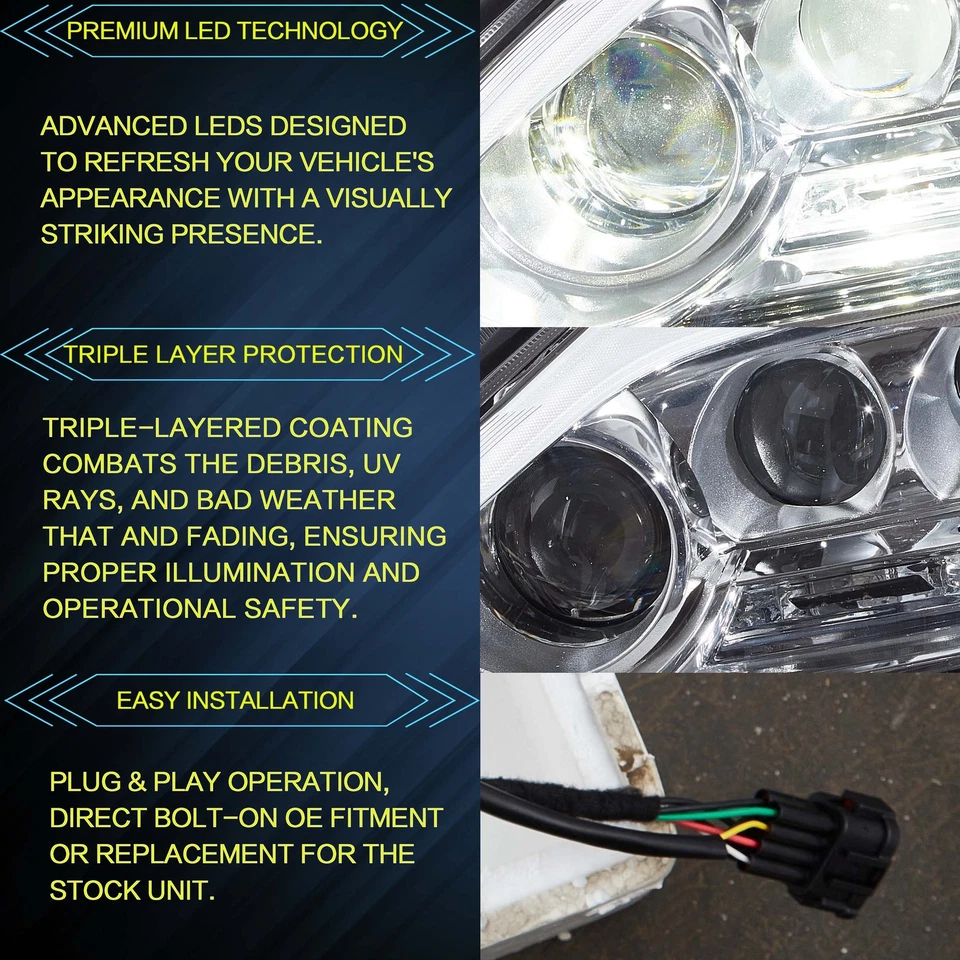 PREMIUM LED TECHNOLOGY

ADVANCED LEDS DESIGNED TO REFRESH YOUR VEHICLE'S APPEARANCE WITH A VISUALLY STRIKING PRESENCE.

TRIPLE LAYER PROTECTION

TRIPLE-LAYERED COATING COMBATS THE DEBRIS, UV RAYS, AND BAD WEATHER THAT AND FADING, ENSURING PROPER ILLUMINATION AND OPERATIONAL SAFETY.

EASY INSTALLATION

PLUG & PLAY OPERATION, DIRECT BOLT-ON OE FITMENT OR REPLACEMENT FOR THE STOCK UNIT.