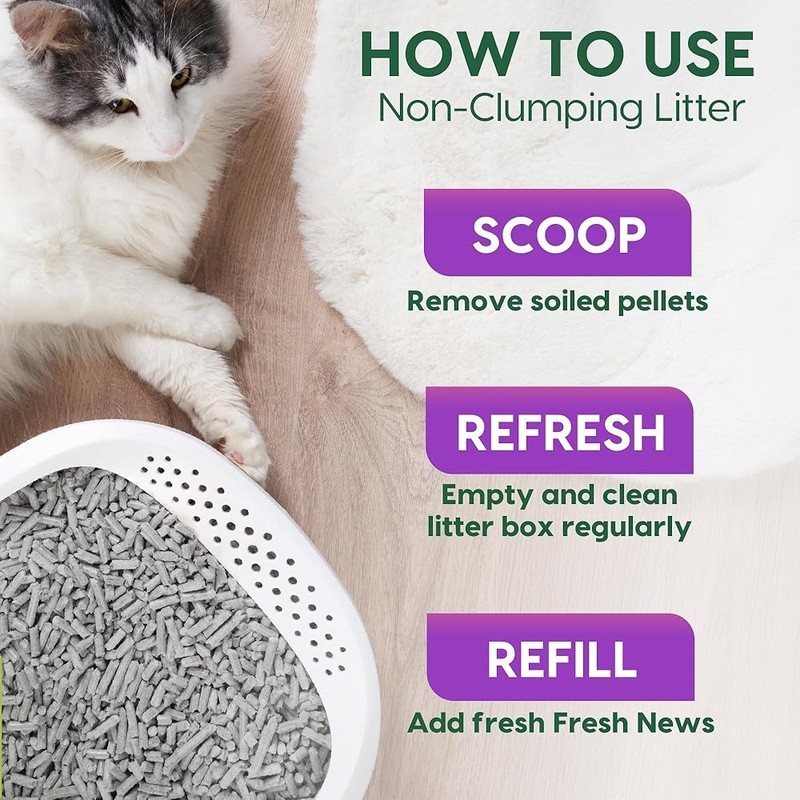 HOW TO USE
Non-Clumping Litter

SCOOP
Remove soiled pellets

REFRESH
Empty and clean litter box regularly

REFILL
Add fresh Fresh News