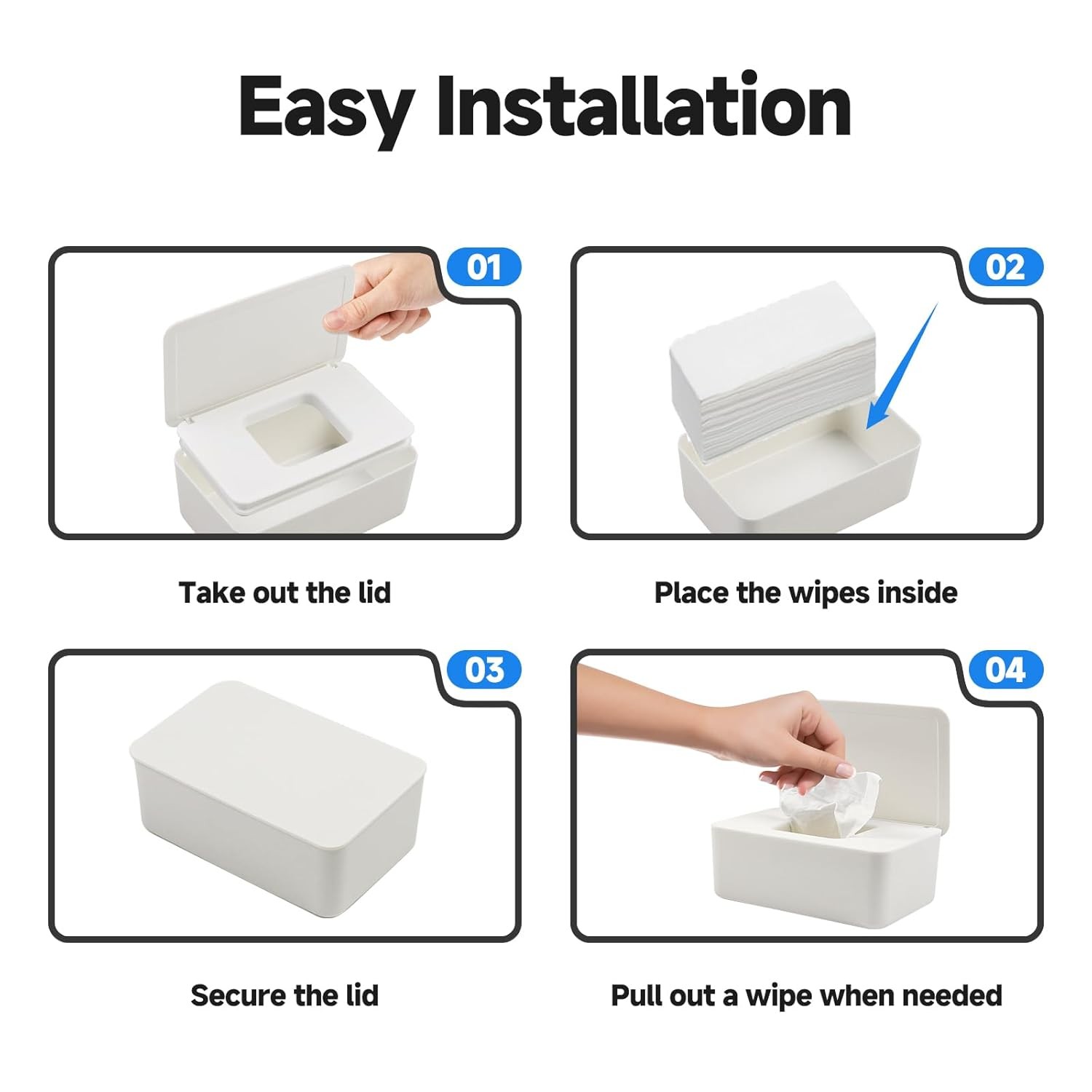 Easy Installation

01

Take out the lid

02

Place the wipes inside

03

Secure the lid

04

Pull out a wipe when needed