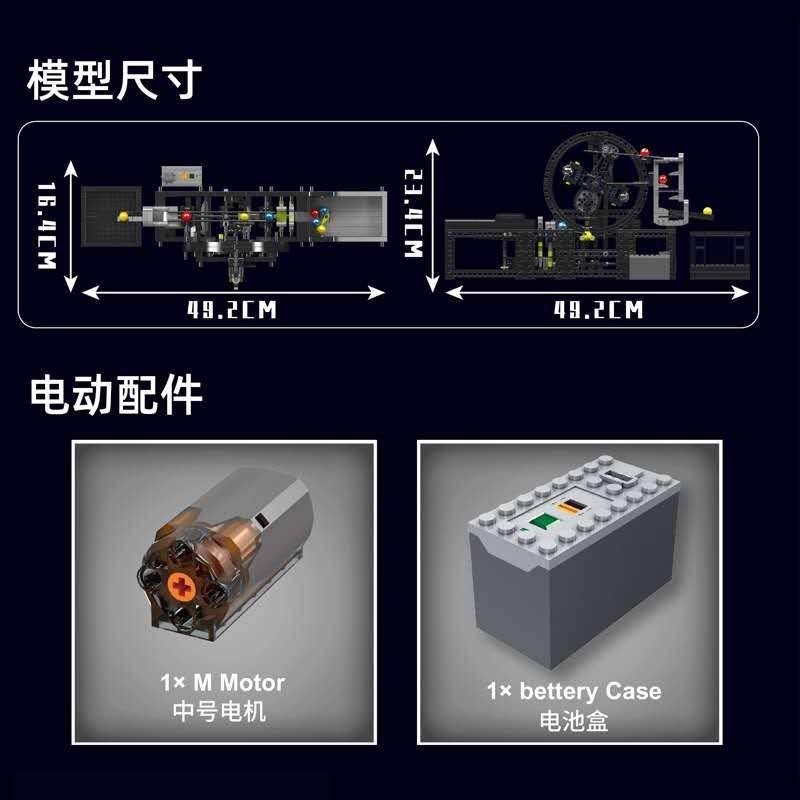 模型尺寸

16.4CM

49.2CM

23.4CM

49.2CM

电动配件

1× M Motor
中号电机

1× bettery Case
电池盒