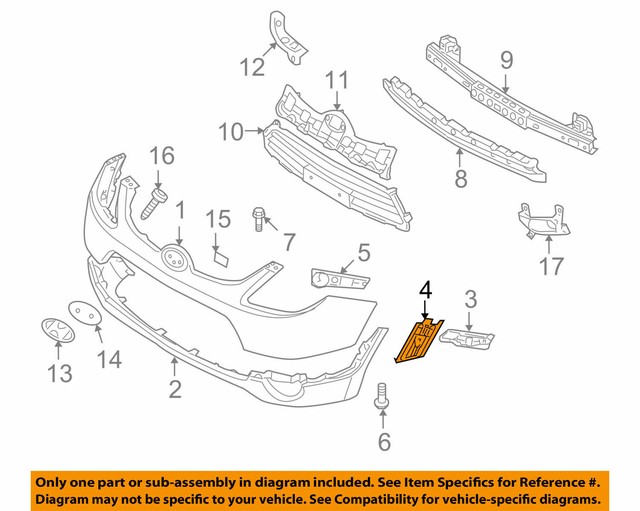 12
11
9
10
8
16
1
15
7
5
17
4
3
13
14
2
6

Only one part or sub-assembly in diagram included. See Item Specifics for Reference #.
Diagram may not be specific to your vehicle. See Compatibility for vehicle-specific diagrams.