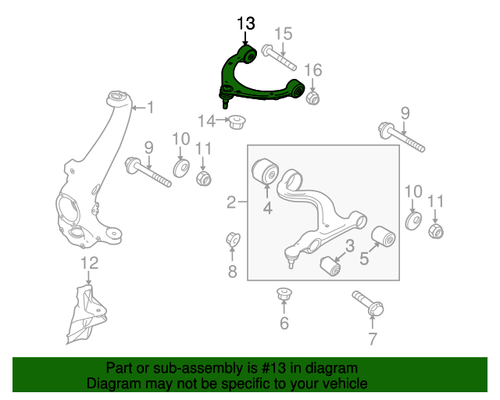 13
15
16
1
14
9
10
11
9
2
4
10
11
3
5
8
12
6
7

Part or sub-assembly is #13 in diagram
Diagram may not be specific to your vehicle