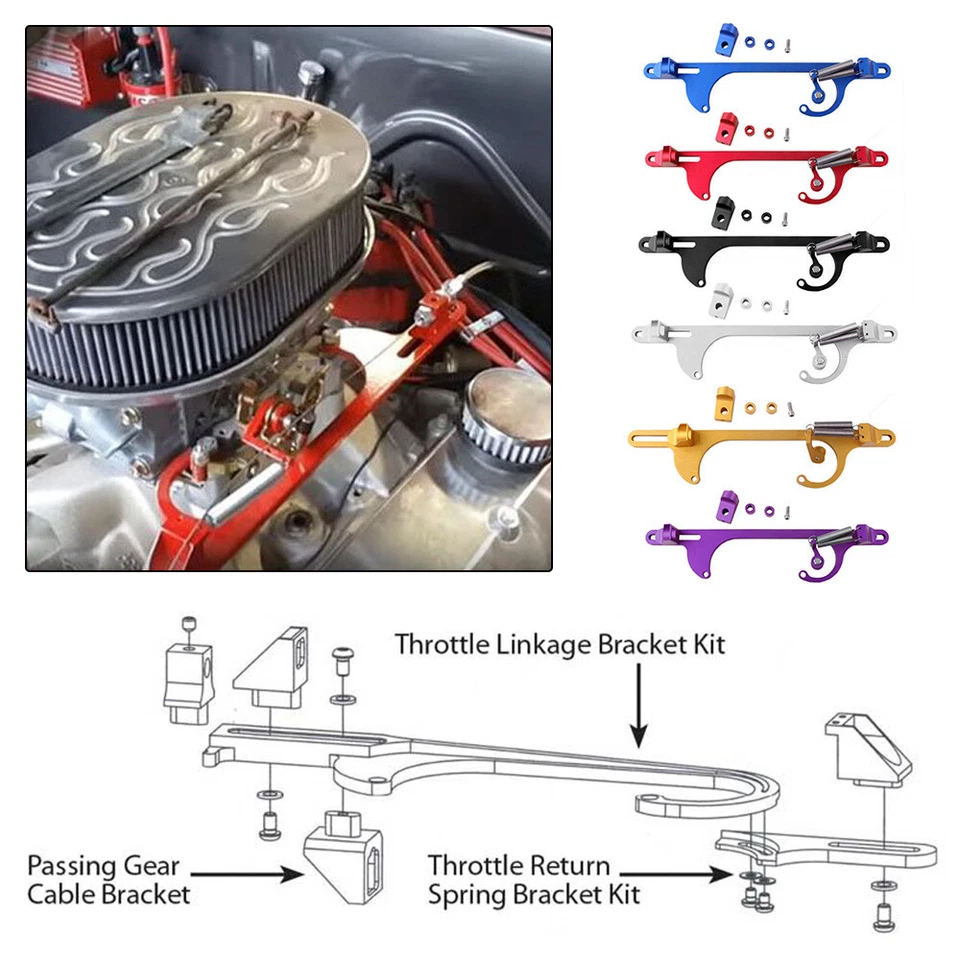 Throttle Linkage Bracket Kit

Passing Gear Cable Bracket

Throttle Return Spring Bracket Kit