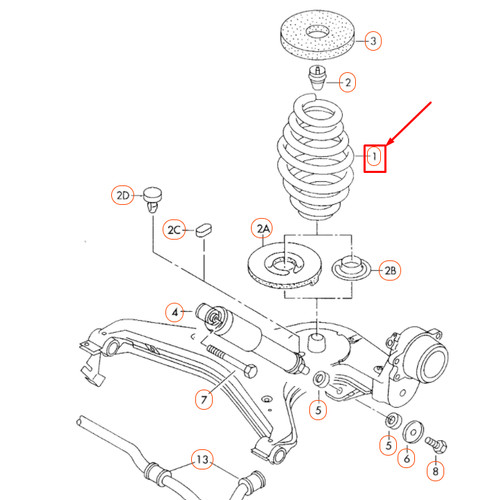 3
2
1
2D
2C
2A
2B
4
7
5
5
6
8
13