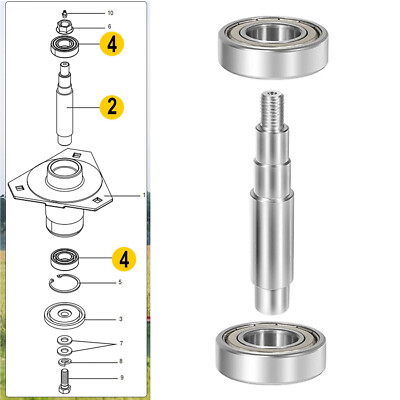 10
6
4
2
1
4
5
3
7
8
9