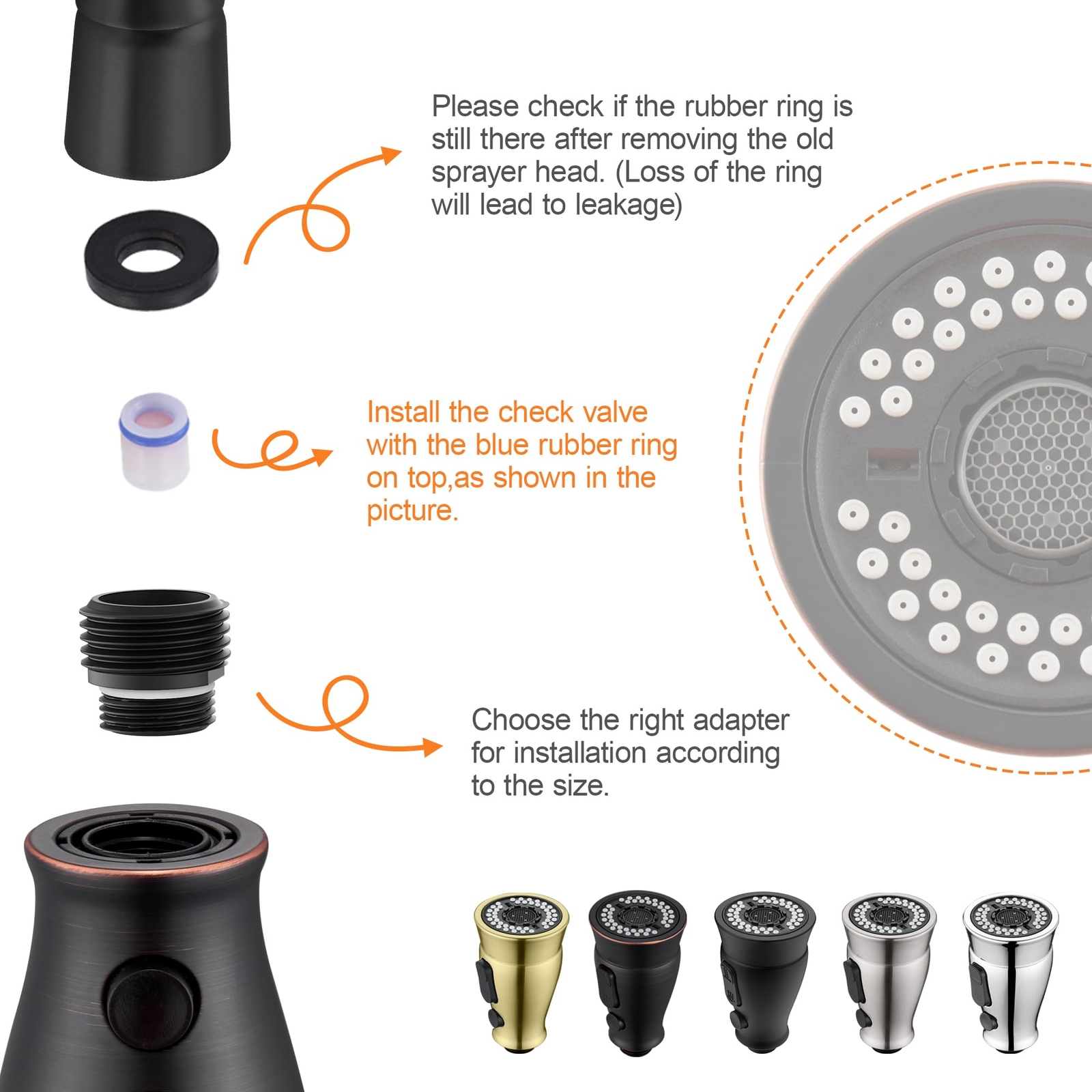 Please check if the rubber ring is still there after removing the old sprayer head. (Loss of the ring will lead to leakage)

Install the check valve with the blue rubber ring on top,as shown in the picture.

Choose the right adapter for installation according to the size.