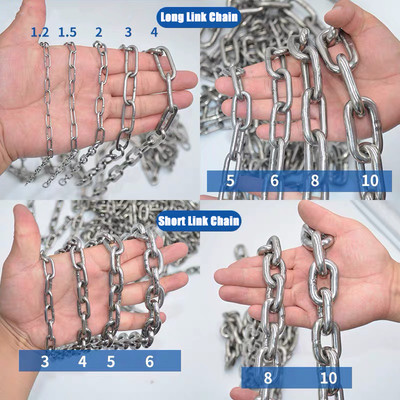 Long Link Chain

1.2 1.5 2 3 4

5 6 8 10

Short Link Chain

3 4 5 6

8 10