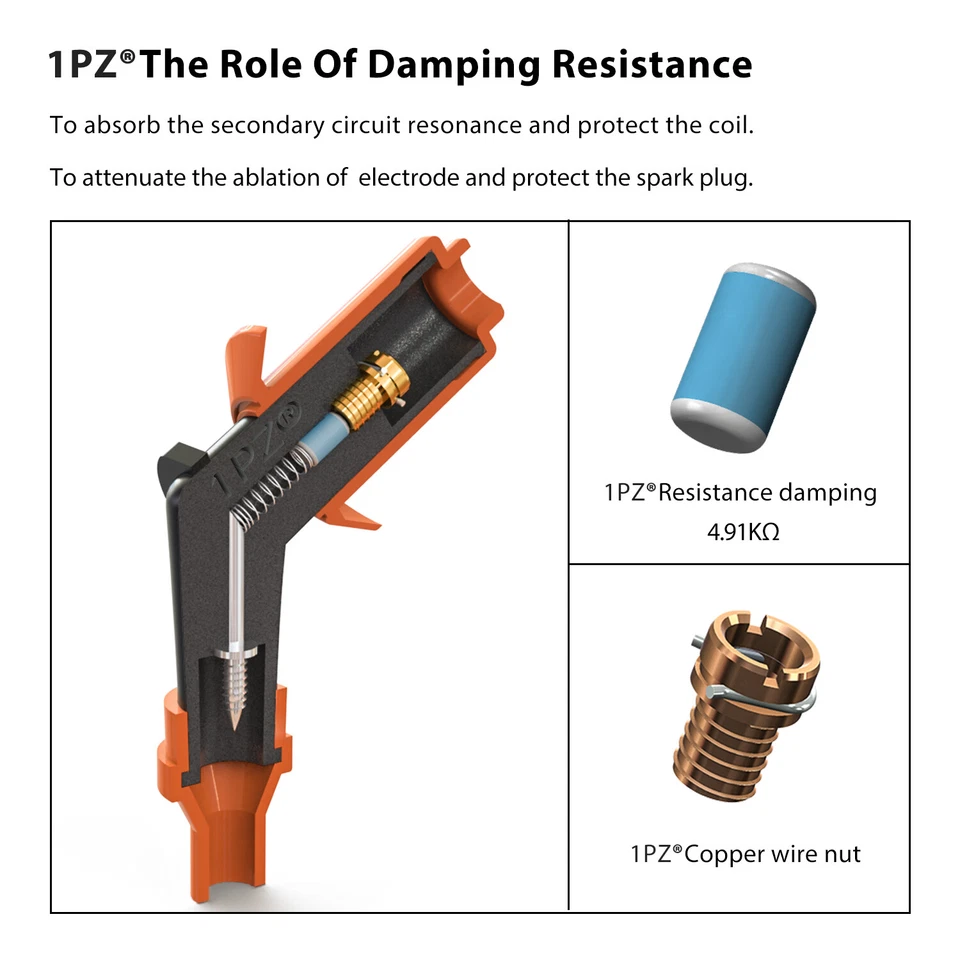 1PZ®The Role Of Damping Resistance

To absorb the secondary circuit resonance and protect the coil.

To attenuate the ablation of electrode and protect the spark plug.

1PZ®

1PZ®Resistance damping
4.91KΩ

1PZ®Copper wire nut