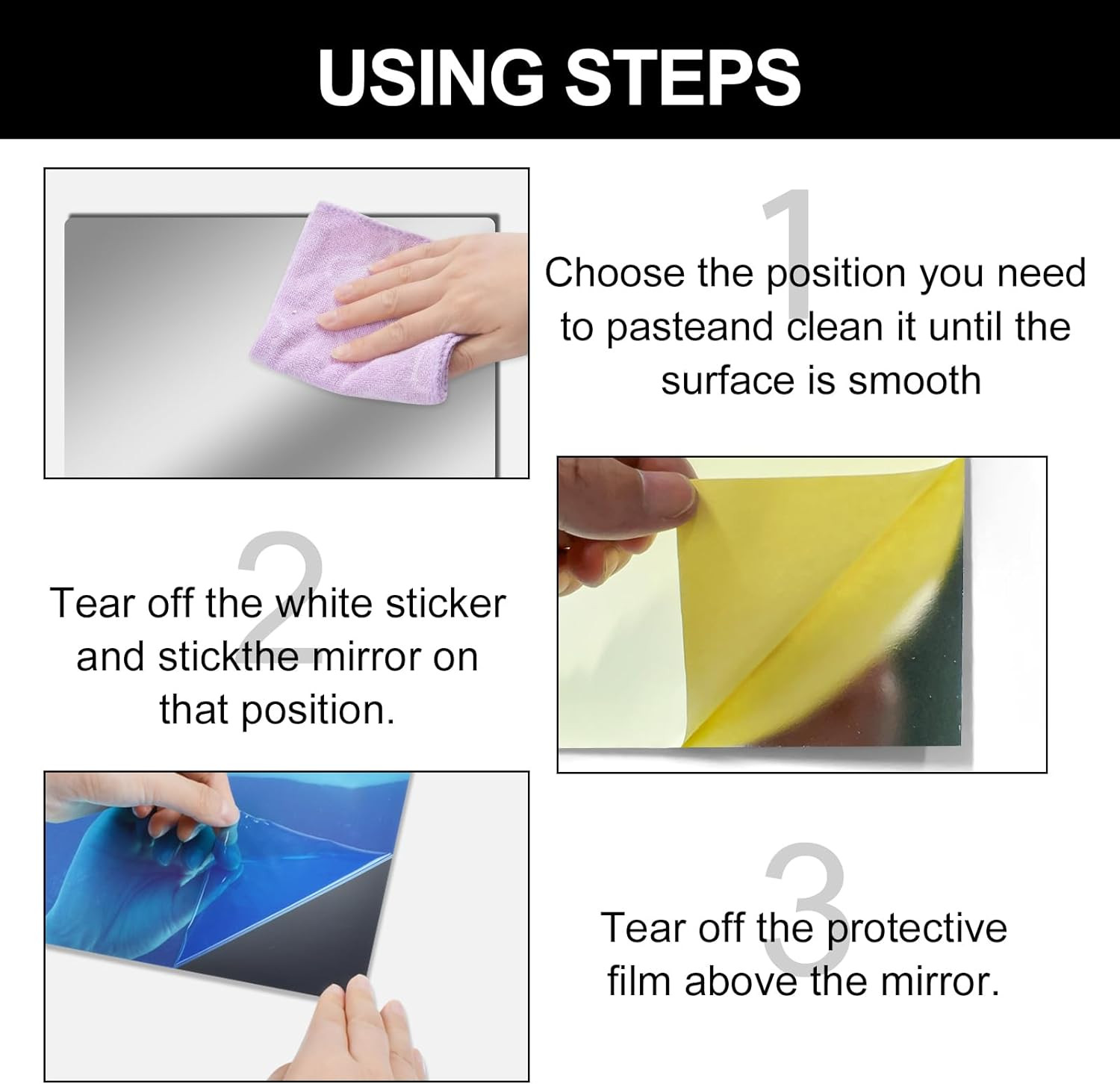 USING STEPS

1

Choose the position you need to pasteand clean it until the surface is smooth

2

Tear off the white sticker and stickthe mirror on that position.

3

Tear off the protective film above the mirror.