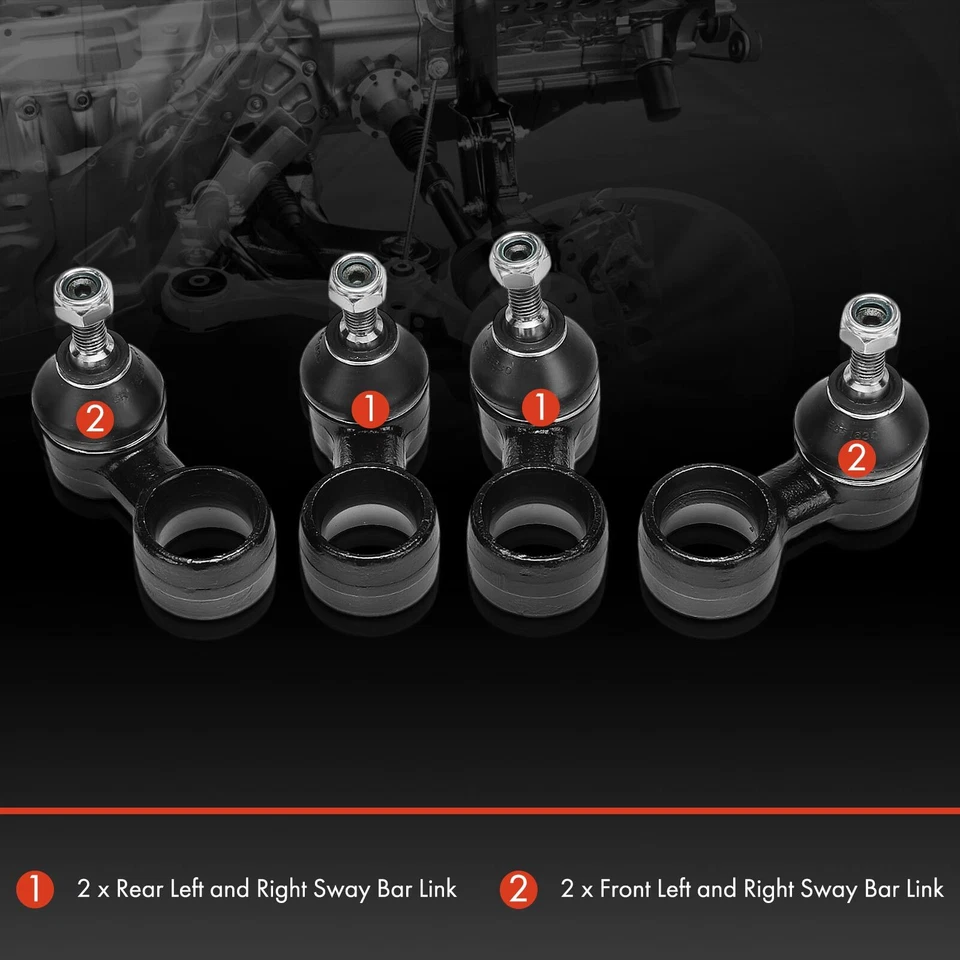 2
1
1
2

1 2 x Rear Left and Right Sway Bar Link
2 2 x Front Left and Right Sway Bar Link