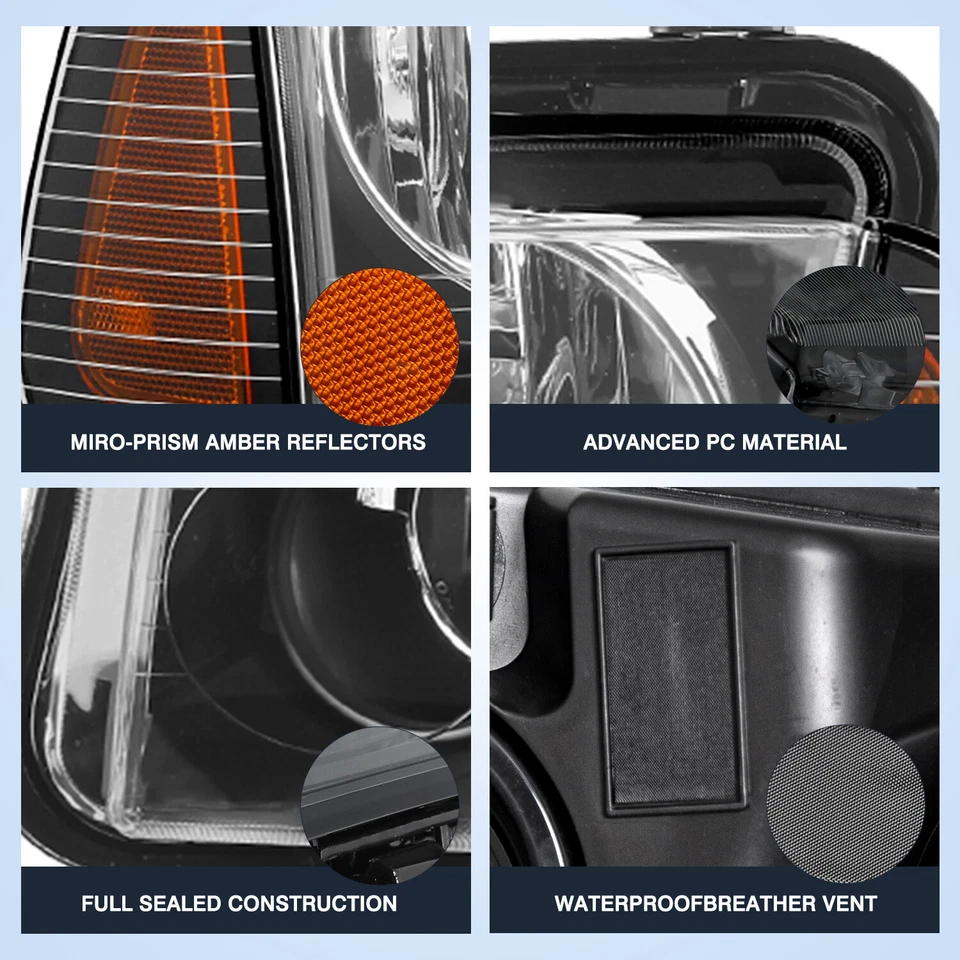 MIRO-PRISM AMBER REFLECTORS

ADVANCED PC MATERIAL

FULL SEALED CONSTRUCTION

WATERPROOFBREATHER VENT