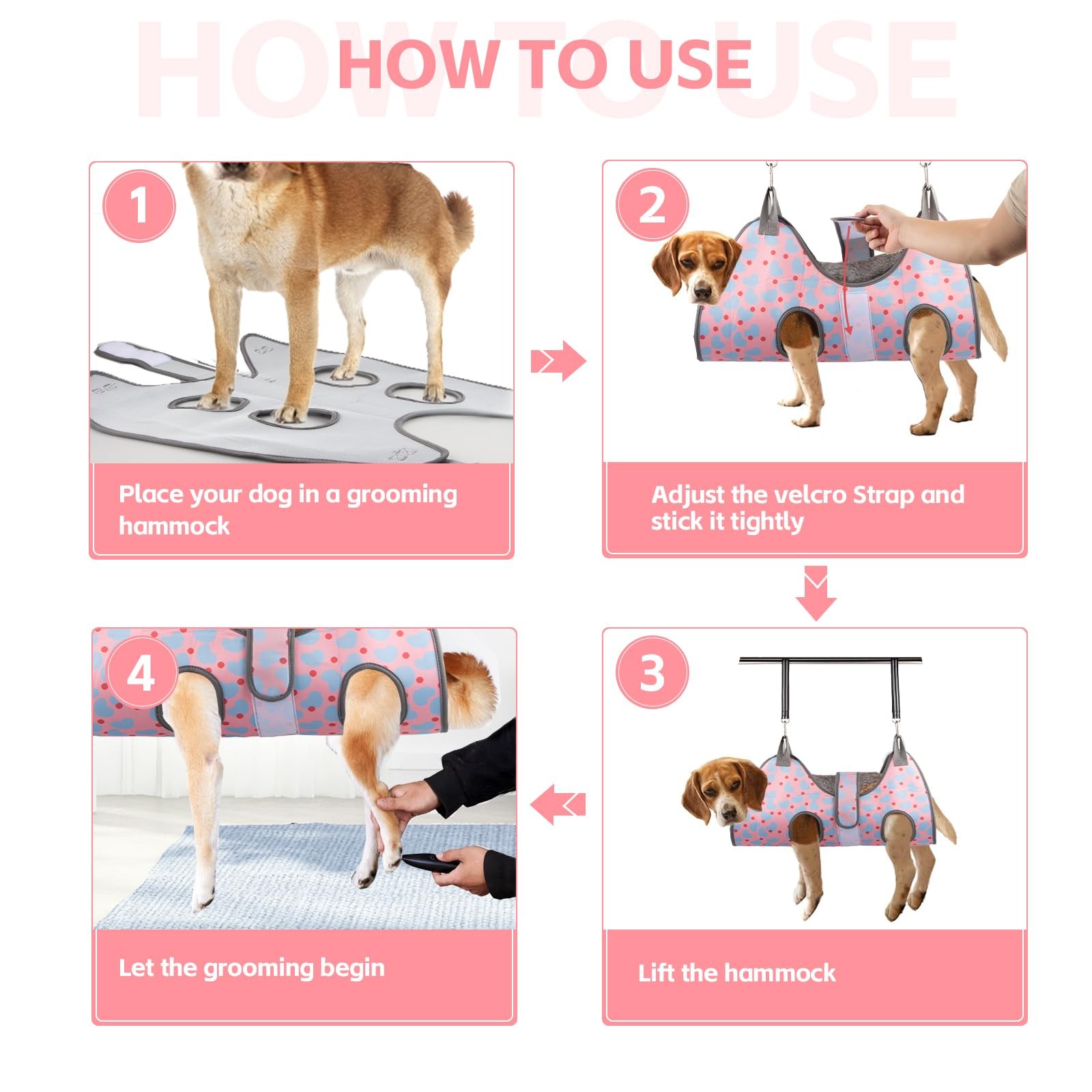 HOW TO USE

HOW TO USE

1

Place your dog in a grooming hammock

2

Adjust the velcro Strap and stick it tightly

3

Lift the hammock

4

Let the grooming begin