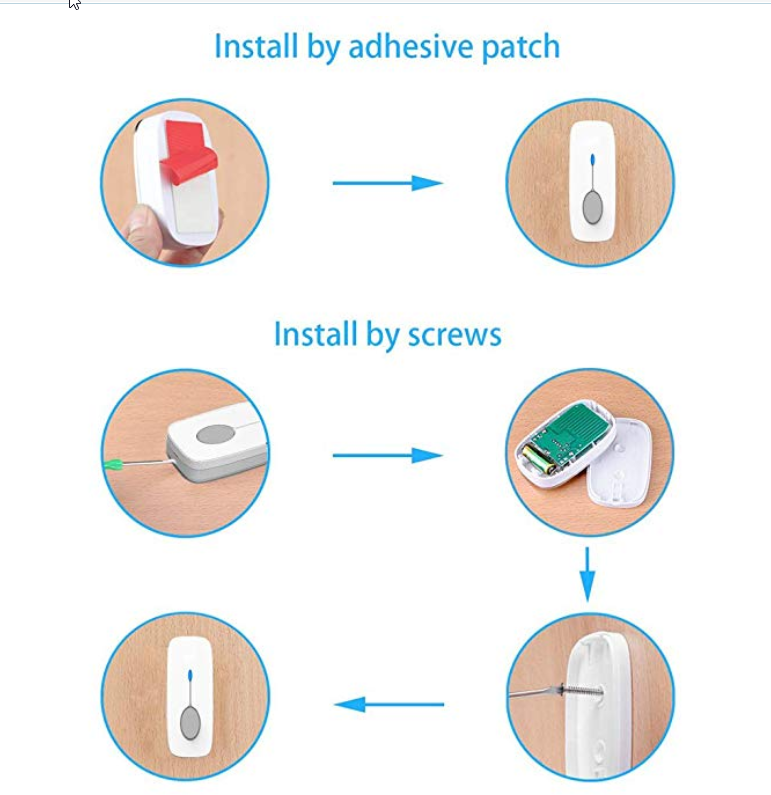 Install by adhesive patch

Install by screws