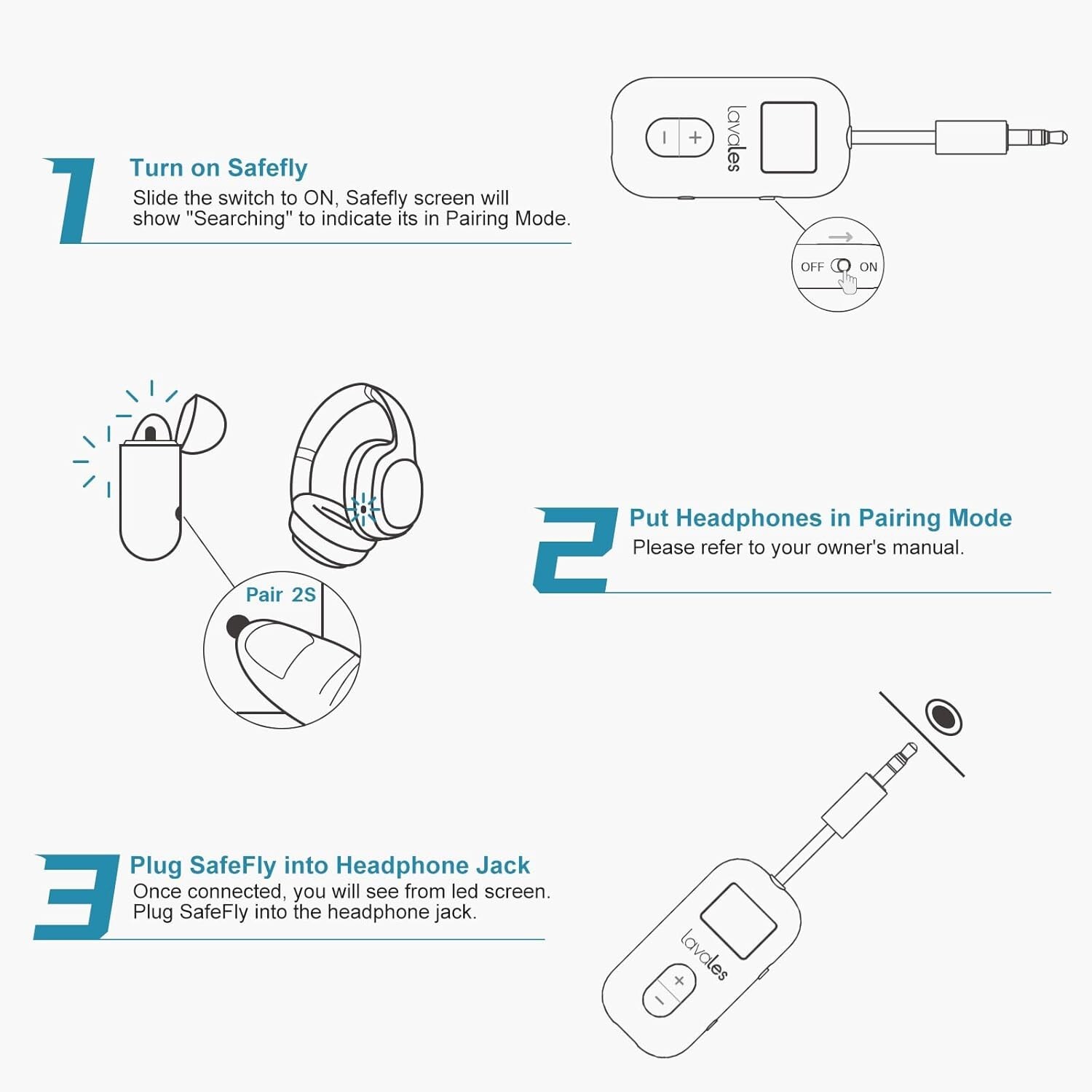 1

Turn on Safefly

Slide the switch to ON, Safefly screen will show "Searching" to indicate its in Pairing Mode.

lavales

−  +

OFF  ON

Pair 2S

2

Put Headphones in Pairing Mode

Please refer to your owner's manual.

3

Plug SafeFly into Headphone Jack

Once connected, you will see from led screen. Plug SafeFly into the headphone jack.

lavales

−  +