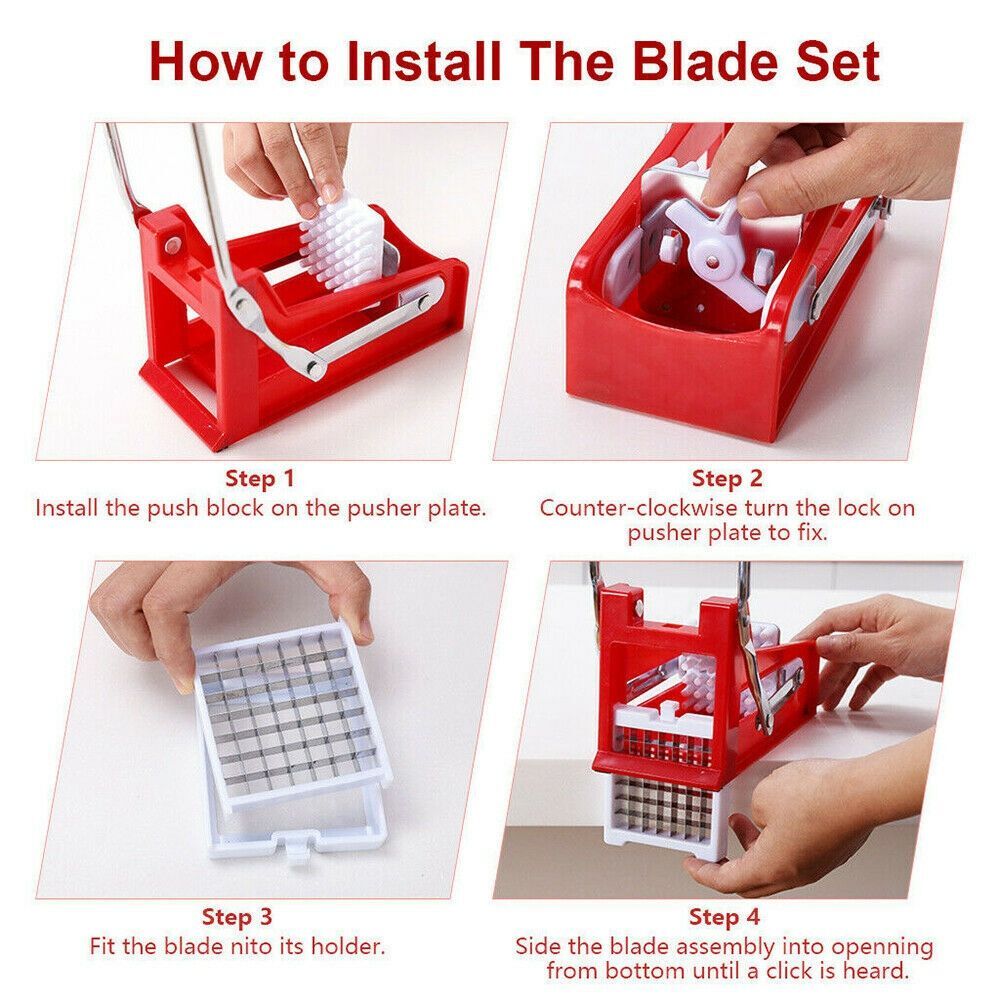 How to Install The Blade Set

Step 1
Install the push block on the pusher plate.

Step 2
Counter-clockwise turn the lock on pusher plate to fix.

Step 3
Fit the blade nito its holder.

Step 4
Side the blade assembly into openning from bottom until a click is heard.