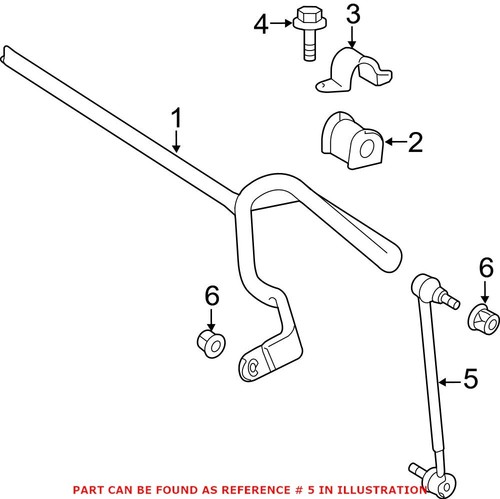 4
3
1
2
6
6
5
PART CAN BE FOUND AS REFERENCE # 5 IN ILLUSTRATION