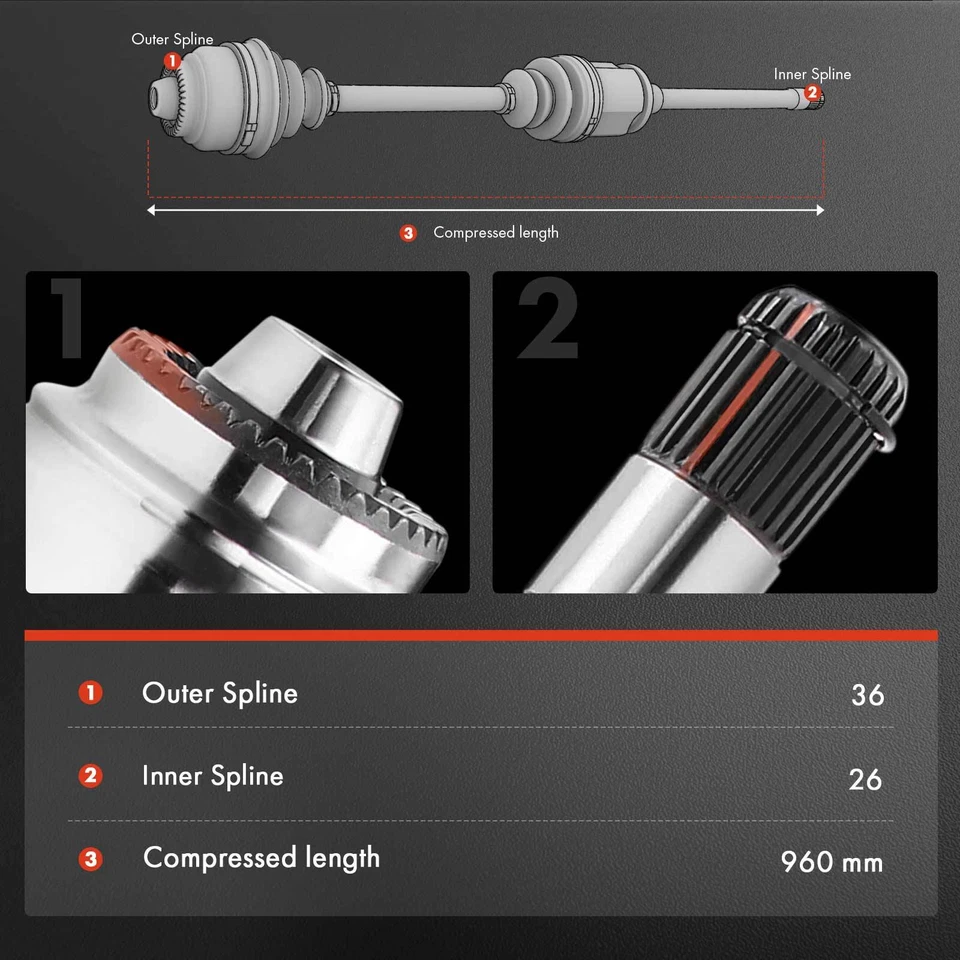 Outer Spline
1
Inner Spline
2
3 Compressed length

1

2

| | | |
|---|---|---|
| 1 | Outer Spline | 36 |
| 2 | Inner Spline | 26 |
| 3 | Compressed length | 960 mm |