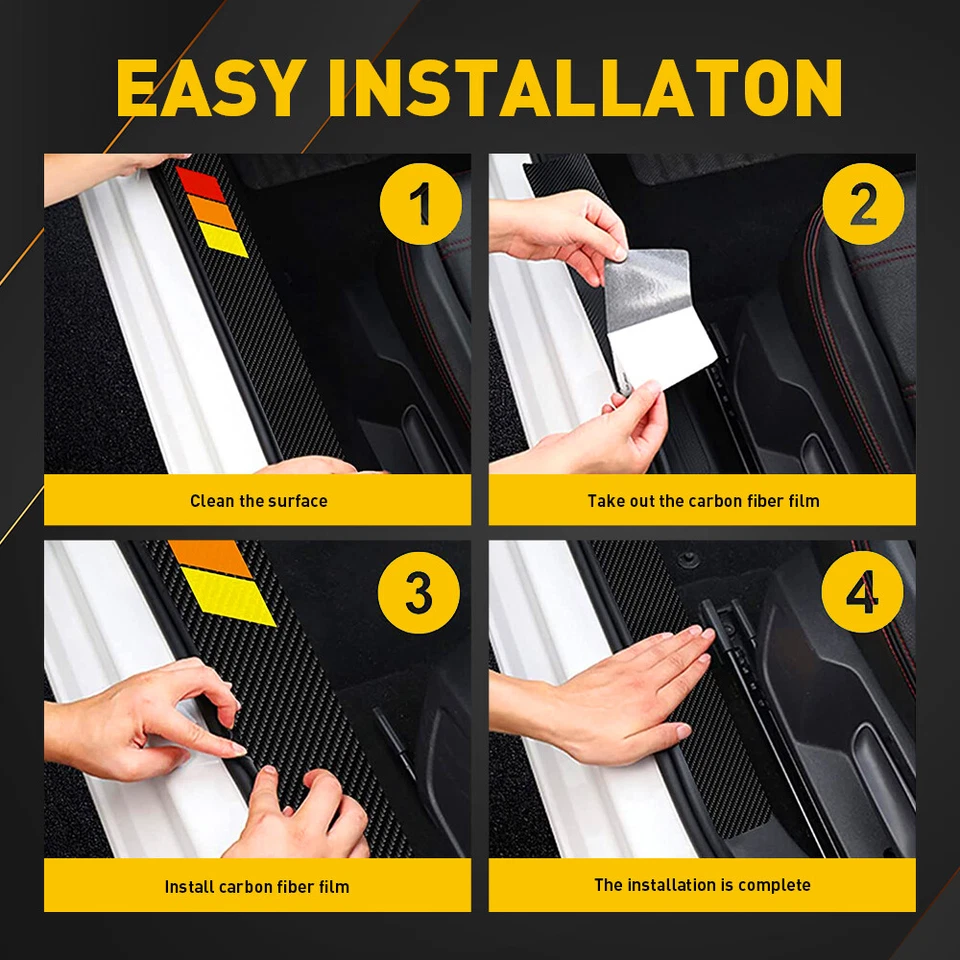 EASY INSTALLATON

1

Clean the surface

2

Take out the carbon fiber film

3

Install carbon fiber film

4

The installation is complete