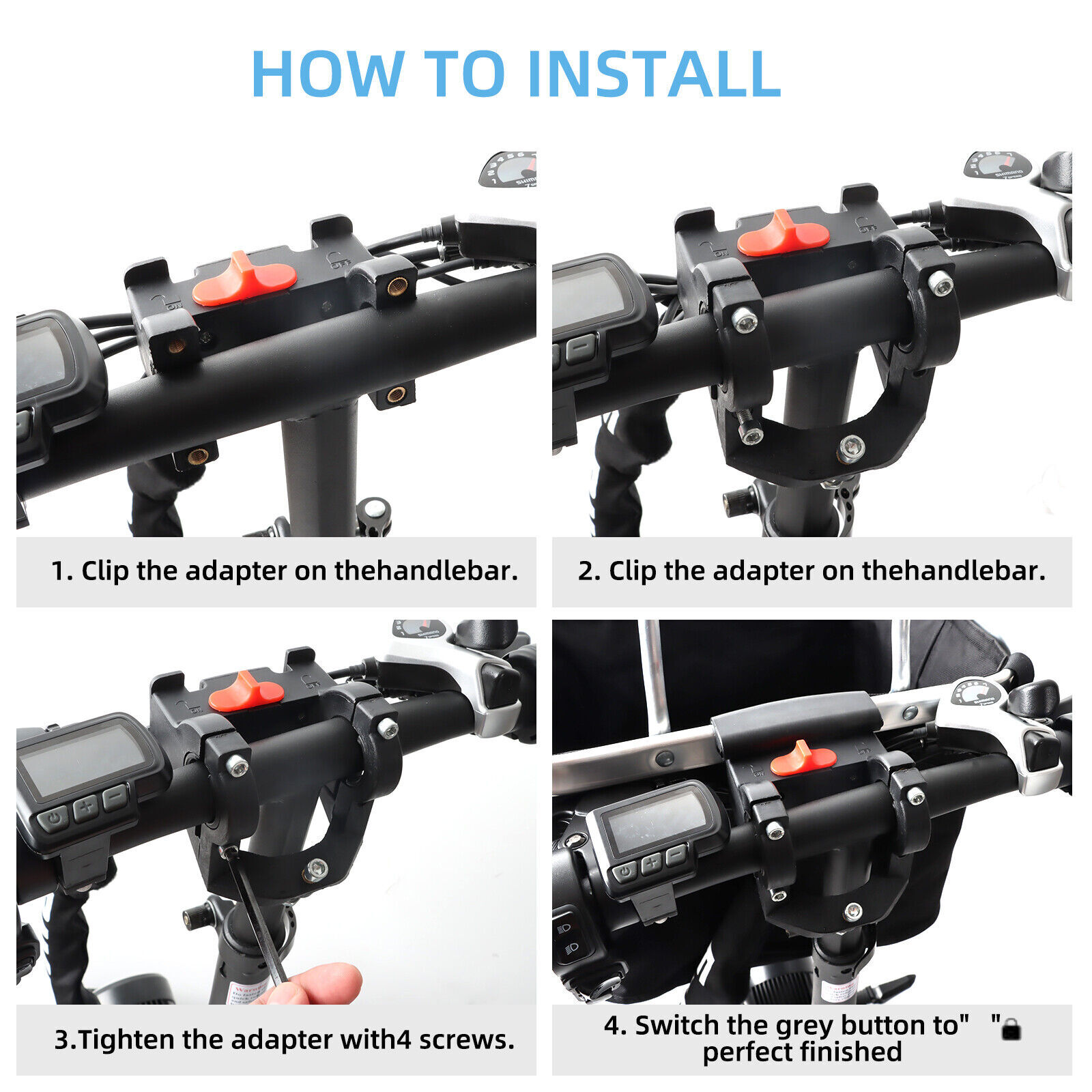 HOW TO INSTALL

1. Clip the adapter on thehandlebar.

2. Clip the adapter on thehandlebar.

3.Tighten the adapter with4 screws.

4. Switch the grey button to" " perfect finished