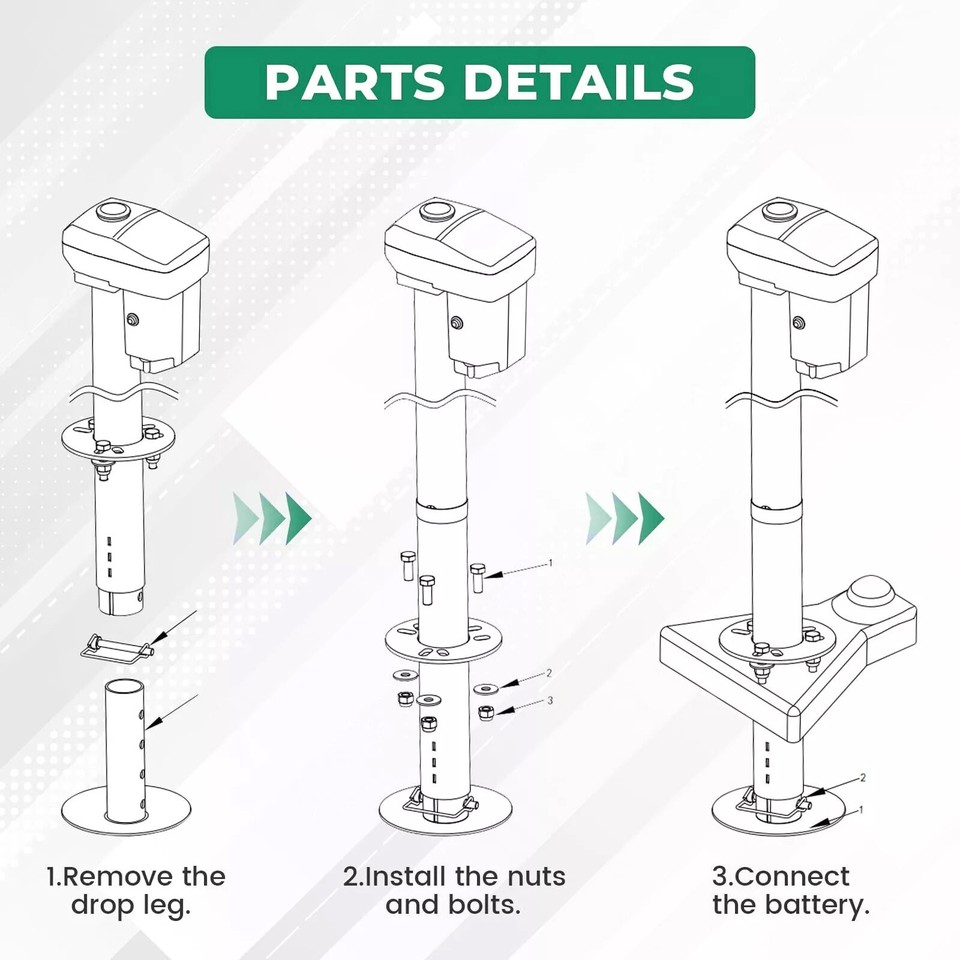 PARTS DETAILS

1

2

3

2

1

1.Remove the drop leg.

2.Install the nuts and bolts.

3.Connect the battery.