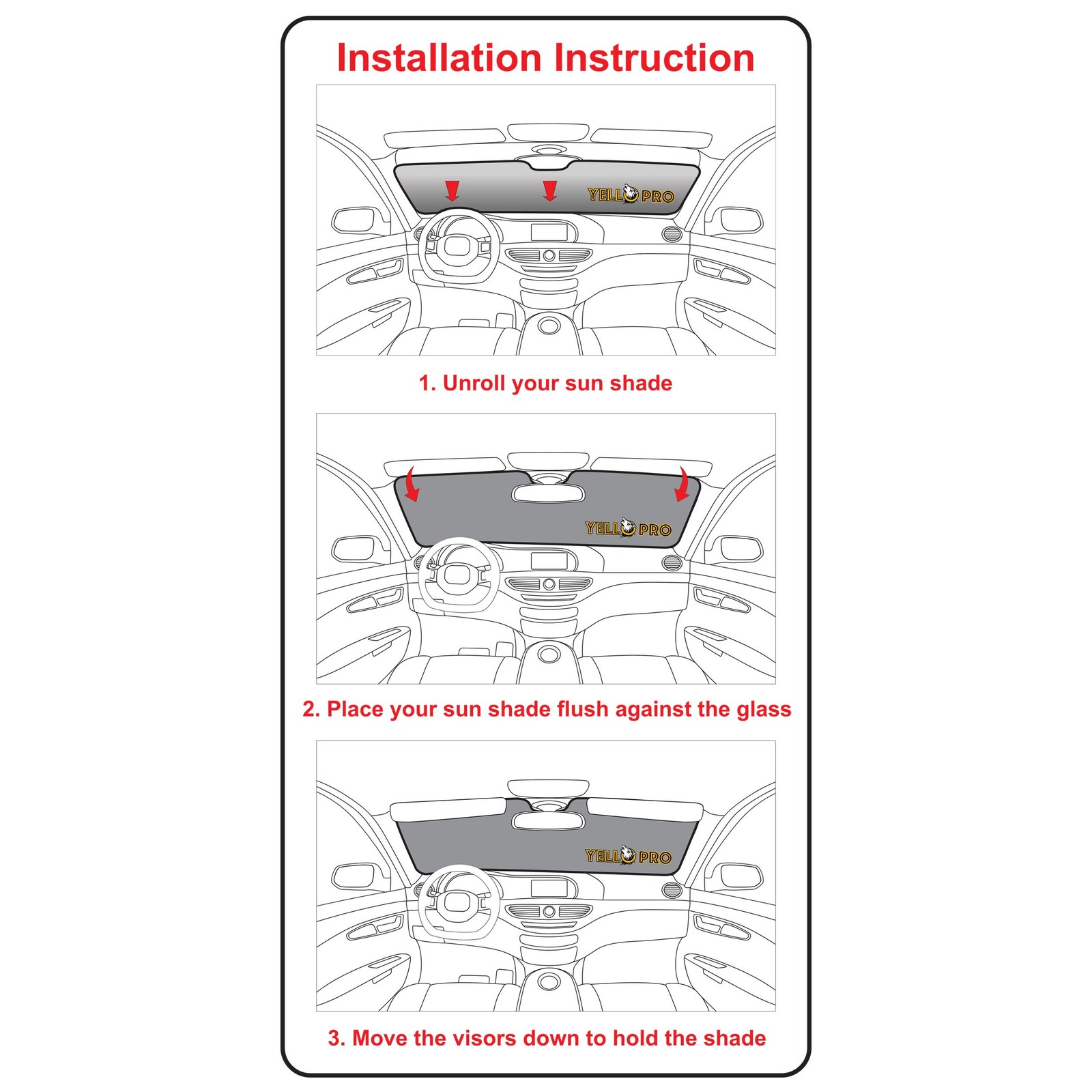 Installation Instruction

YELLO PRO

1. Unroll your sun shade

YELLO PRO

2. Place your sun shade flush against the glass

YELLO PRO

3. Move the visors down to hold the shade