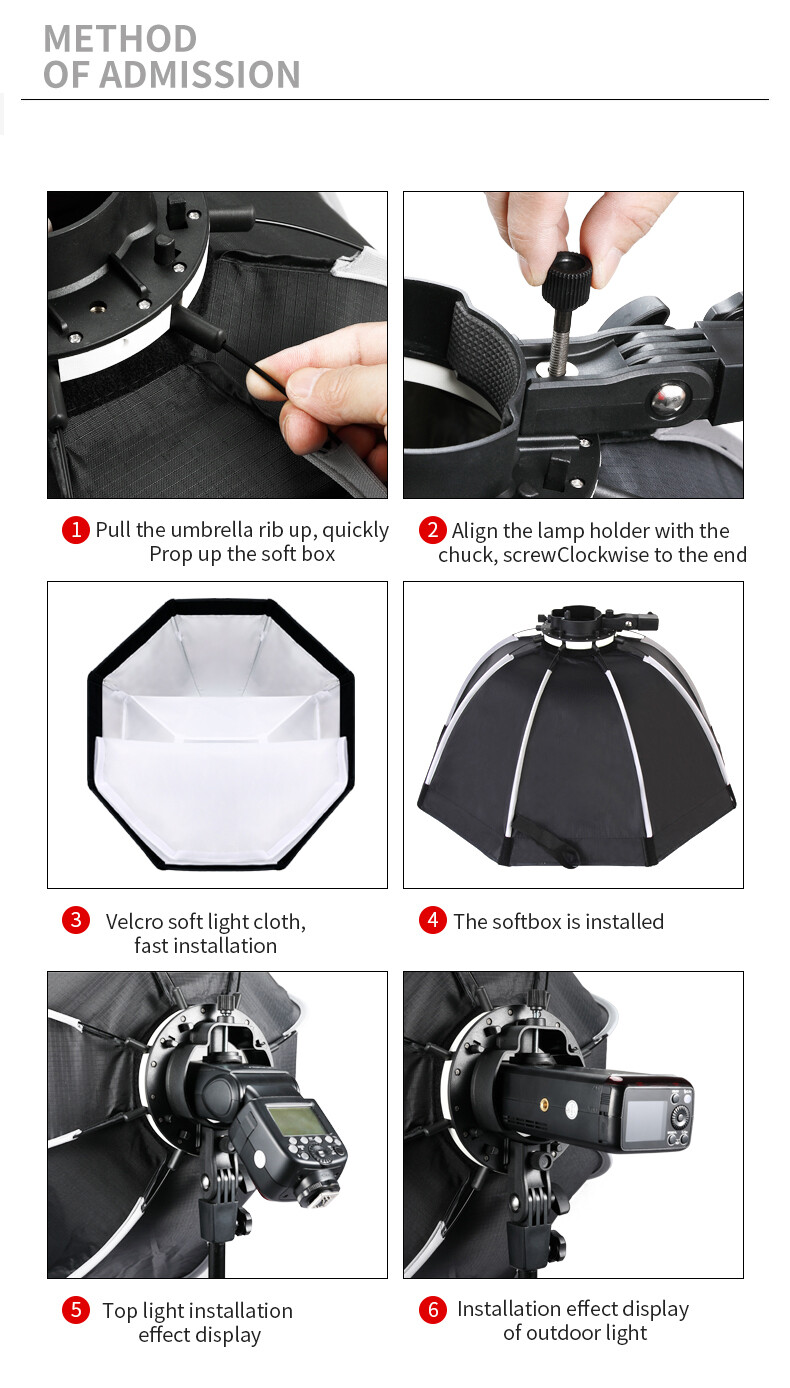 METHOD OF ADMISSION

1 Pull the umbrella rib up, quickly Prop up the soft box

2 Align the lamp holder with the chuck, screwClockwise to the end

3 Velcro soft light cloth, fast installation

4 The softbox is installed

5 Top light installation effect display

6 Installation effect display of outdoor light