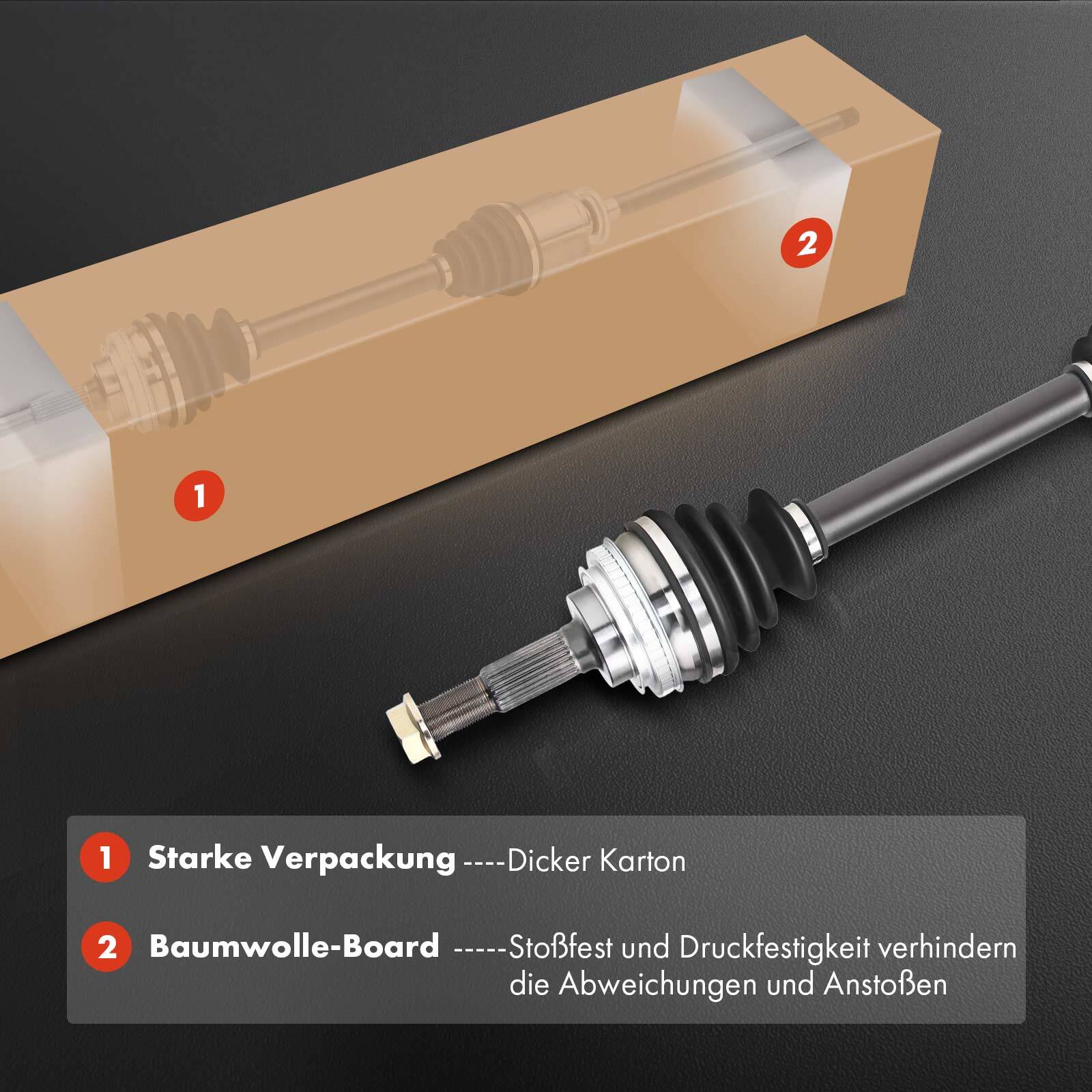 2

1

1 Starke Verpackung ----Dicker Karton

2 Baumwolle-Board -----Stoßfest und Druckfestigkeit verhindern die Abweichungen und Anstoßen