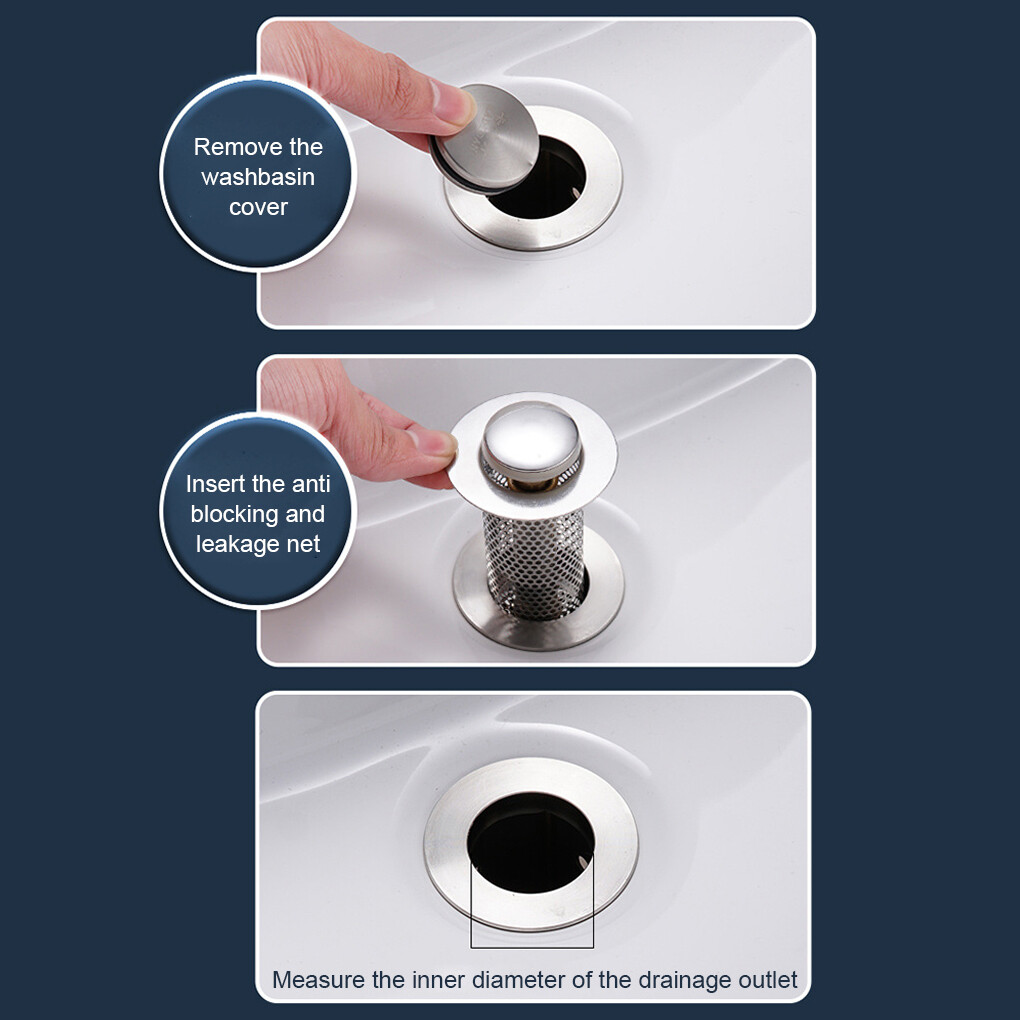 Remove the washbasin cover

Insert the anti blocking and leakage net

Measure the inner diameter of the drainage outlet