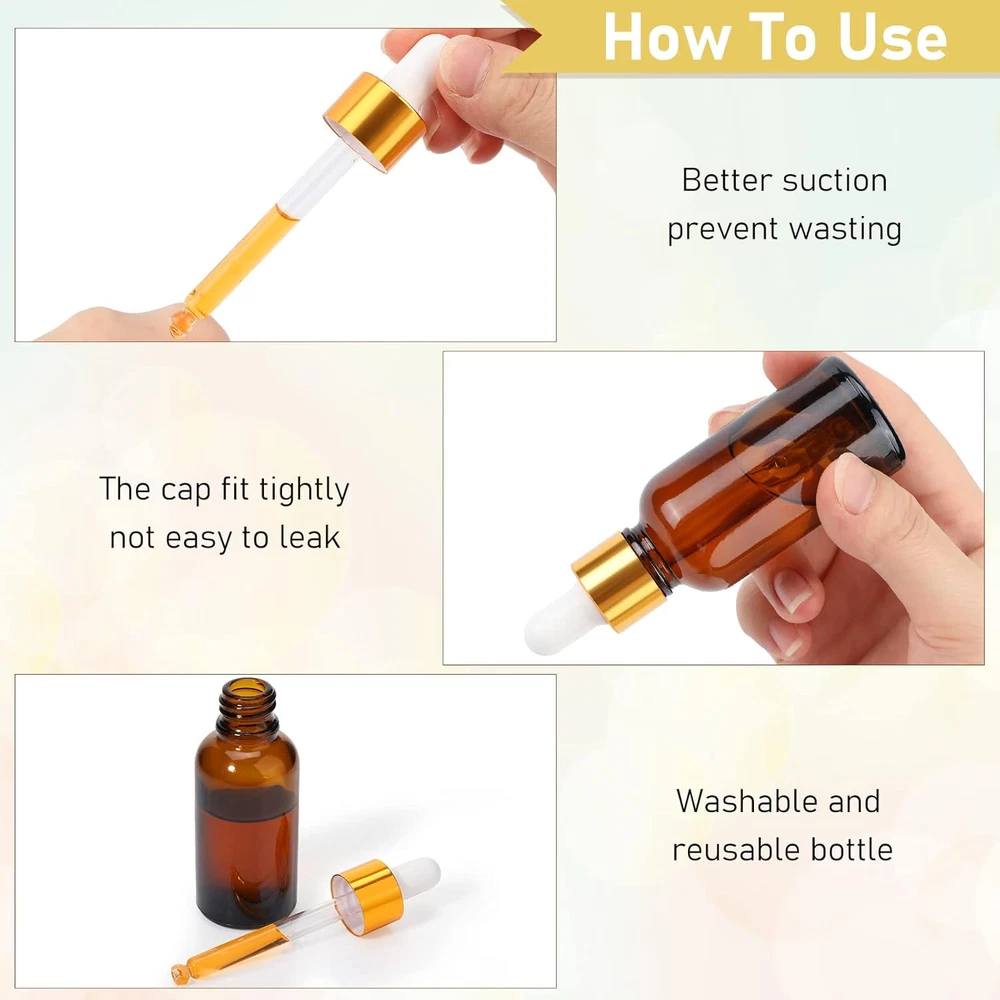 How To Use

Better suction prevent wasting

The cap fit tightly not easy to leak

Washable and reusable bottle