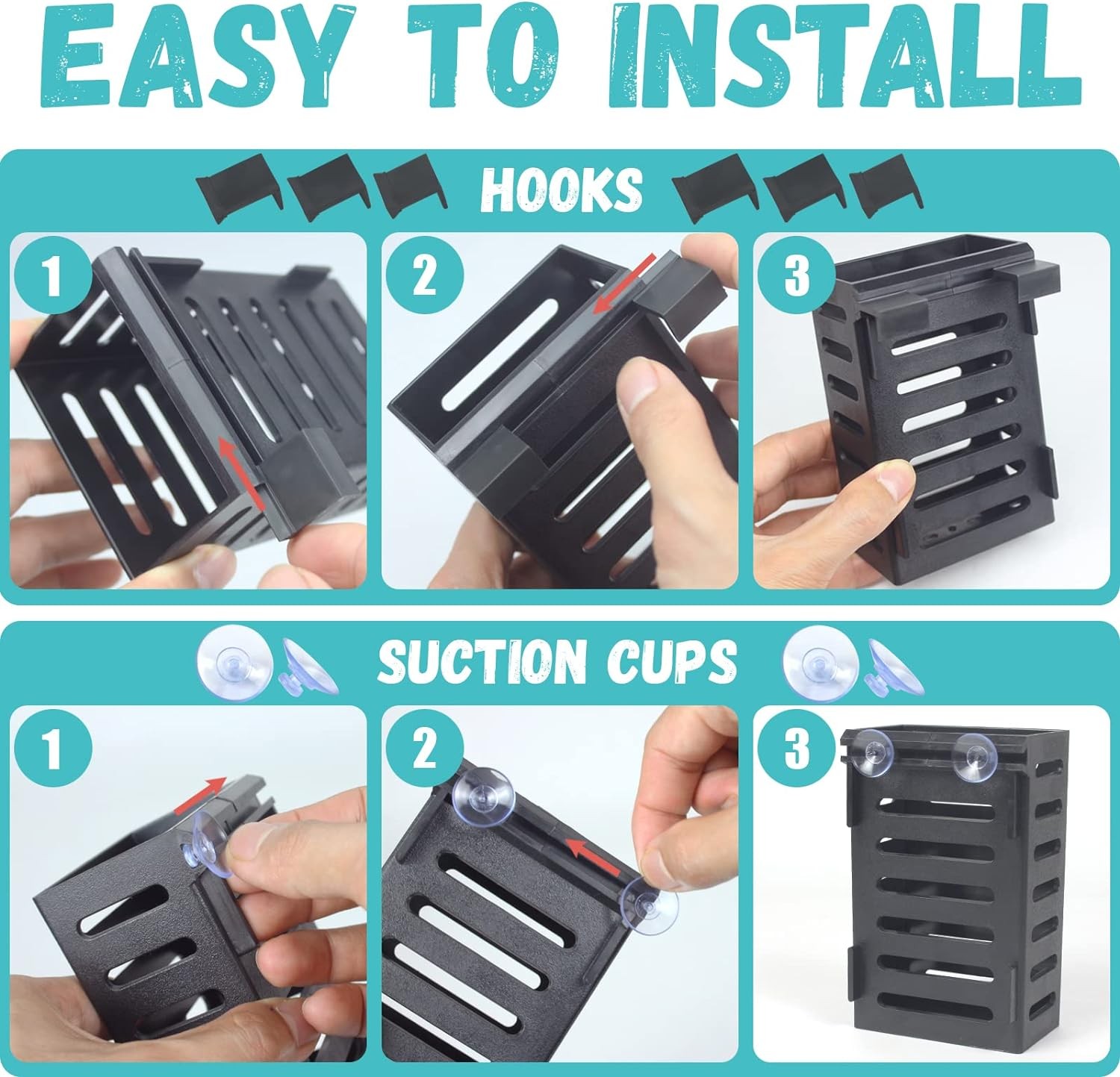 EASY TO INSTALL

HOOKS

1

2

3

SUCTION CUPS

1

2

3