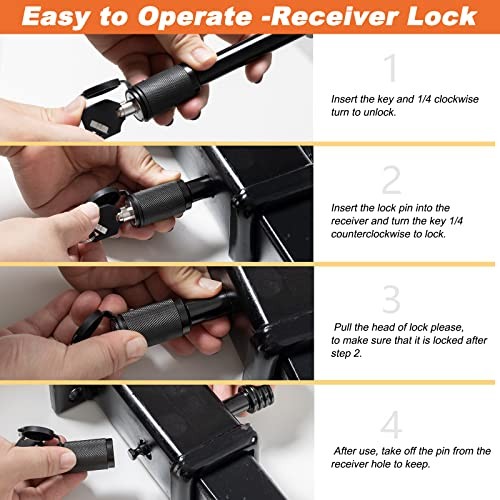 Easy to Operate -Receiver Lock

1

Insert the key and 1/4 clockwise turn to unlock.

2

Insert the lock pin into the receiver and turn the key 1/4 counterclockwise to lock.

3

Pull the head of lock please, to make sure that it is locked after step 2.

4

After use, take off the pin from the receiver hole to keep.